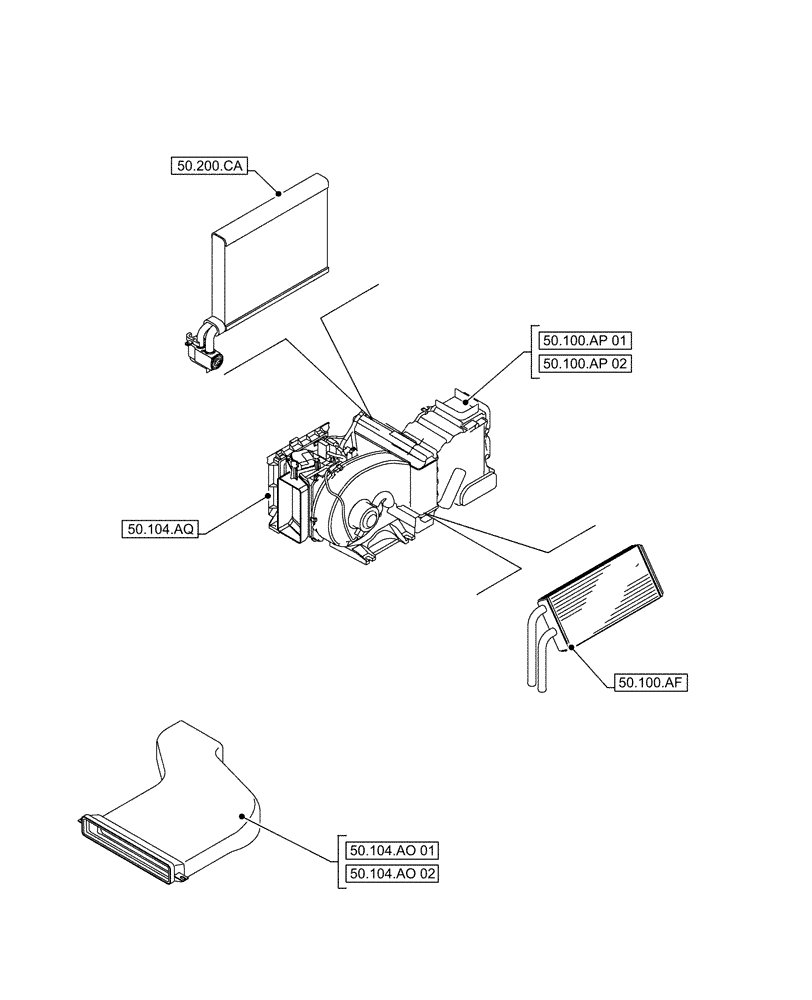 50.200.CA

50.100.AP 01
50.100.AP 02

50.104.AQ

50.100.AF

50.104.AO 01
50.104.AO 02