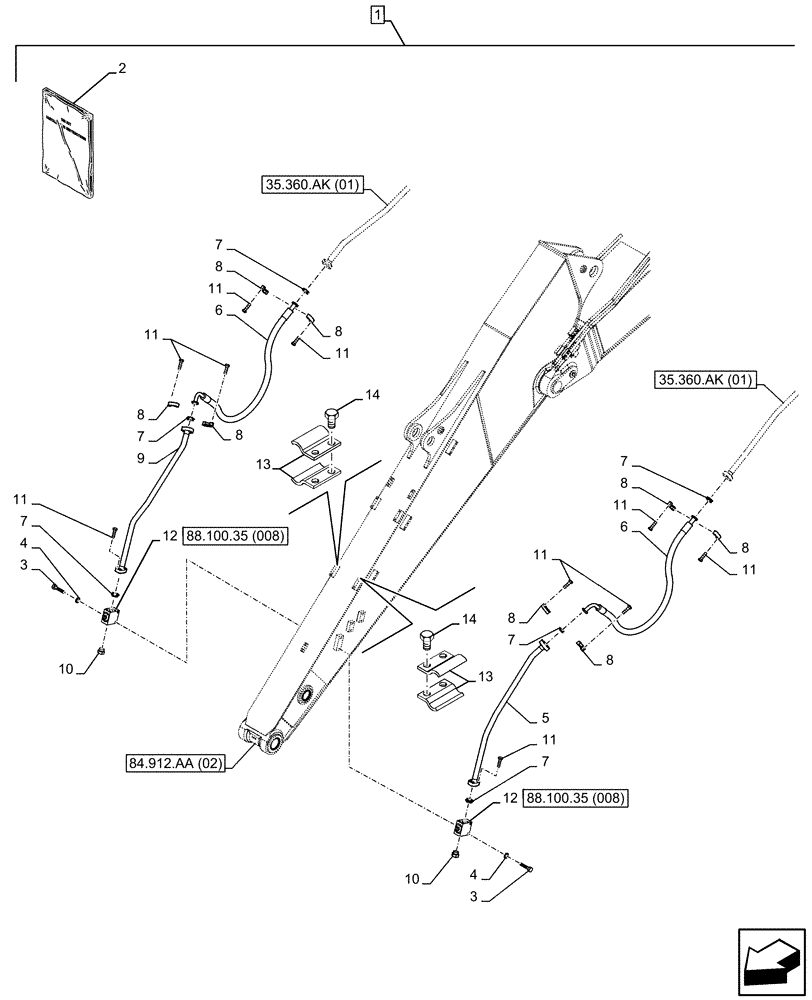 1
2
35.360.AK (01)
7
8
11
6
8
11
11
8
7
8
9
14
13
11
7
4
3
12
88.100.35 (008)
10
35.360.AK (01)
7
8
11
6
8
11
11
8
7
8
14
13
5
11
7
12
88.100.35 (008)
84.912.AA (02)
10
4
3