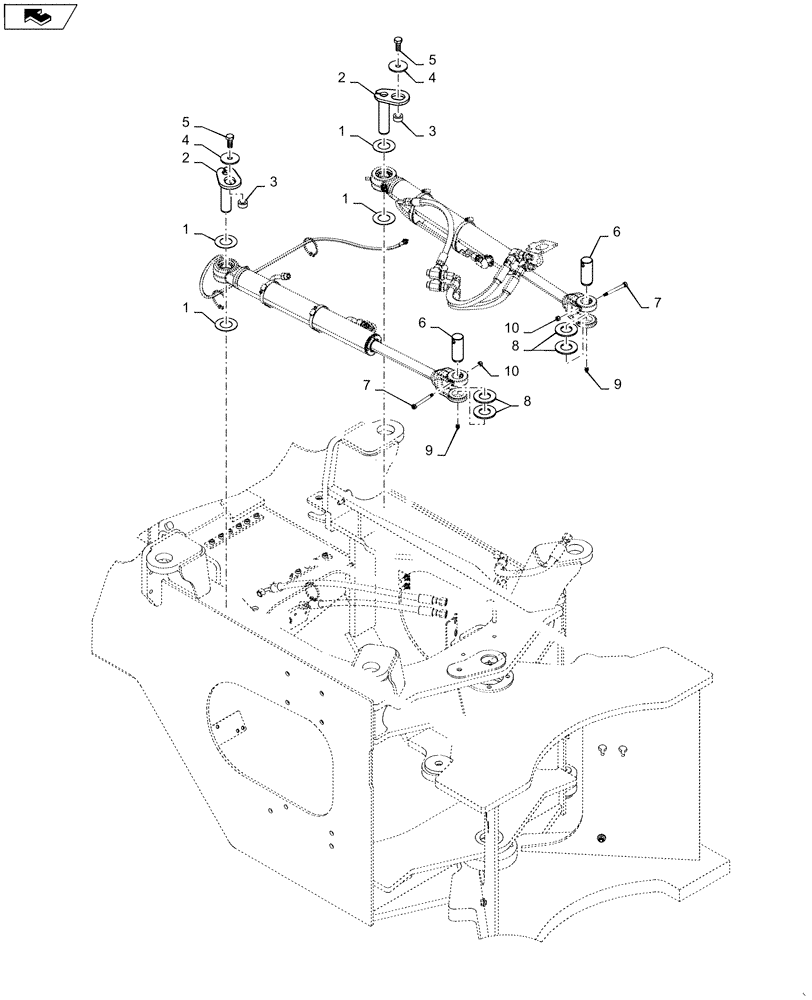 5
4
2
3
1
5
4
2
3
1
1
1
6
7
10
8
9
6
10
7
8
9