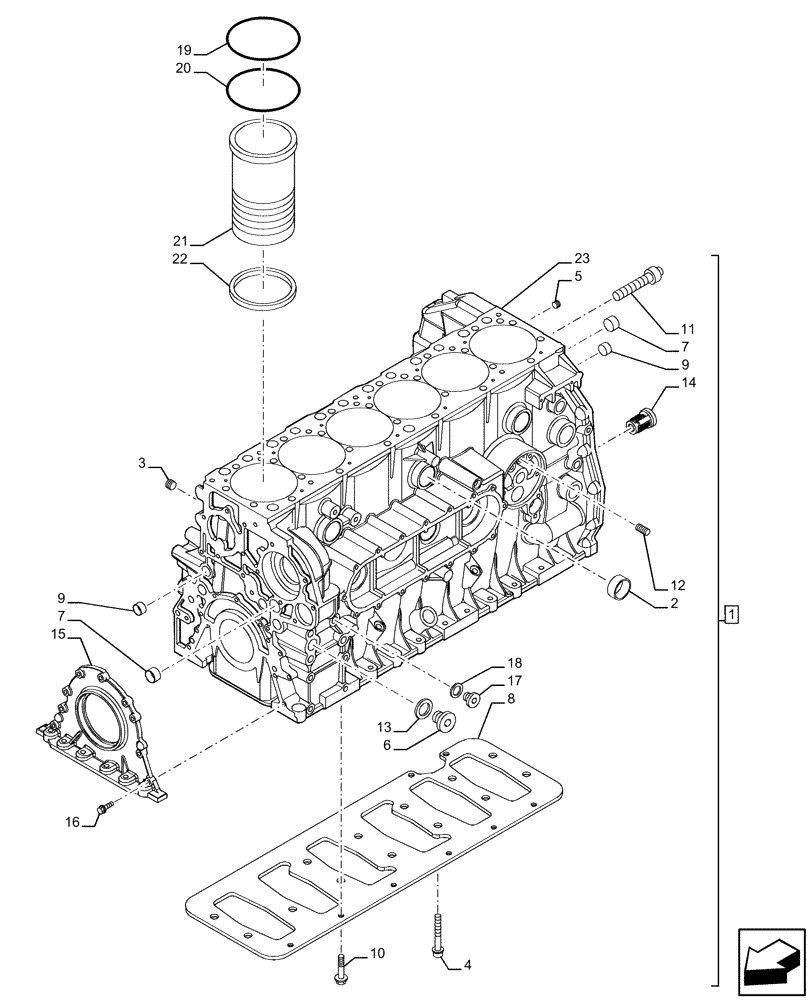 19
20
21
22
23
5
11
7
9
14
3
12
2
1
9
7
15
18
17
8
13
6
16
10
4