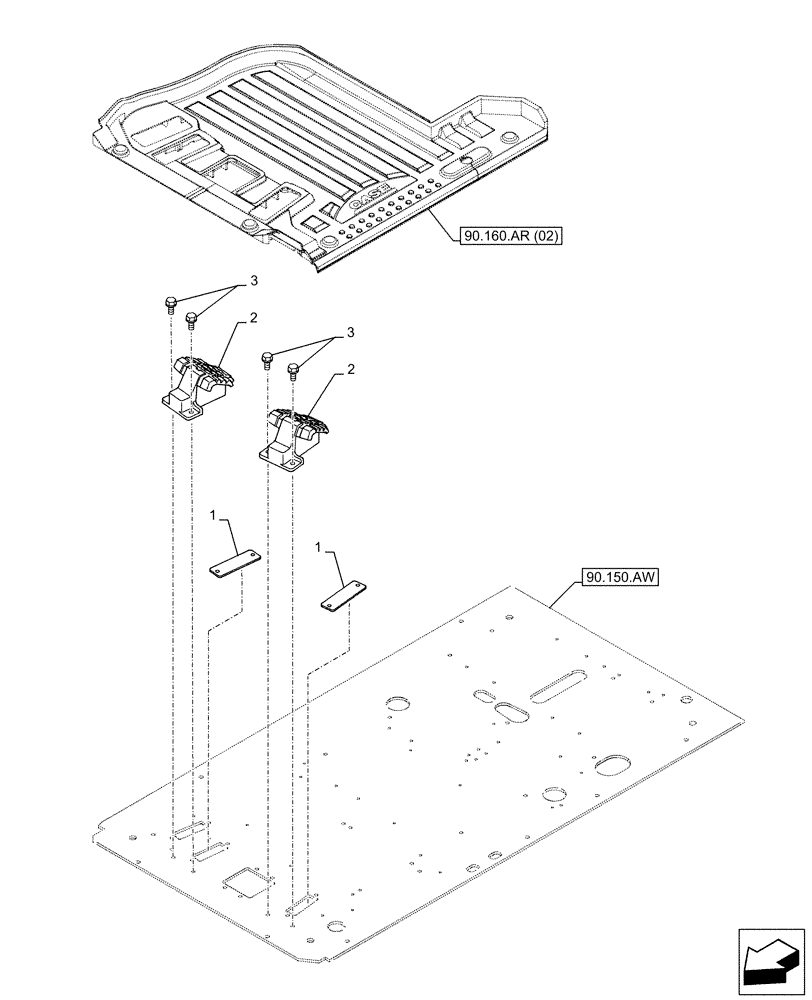 CASE

90.160.AR (02)

3

2

3

2

1

1

90.150.AW