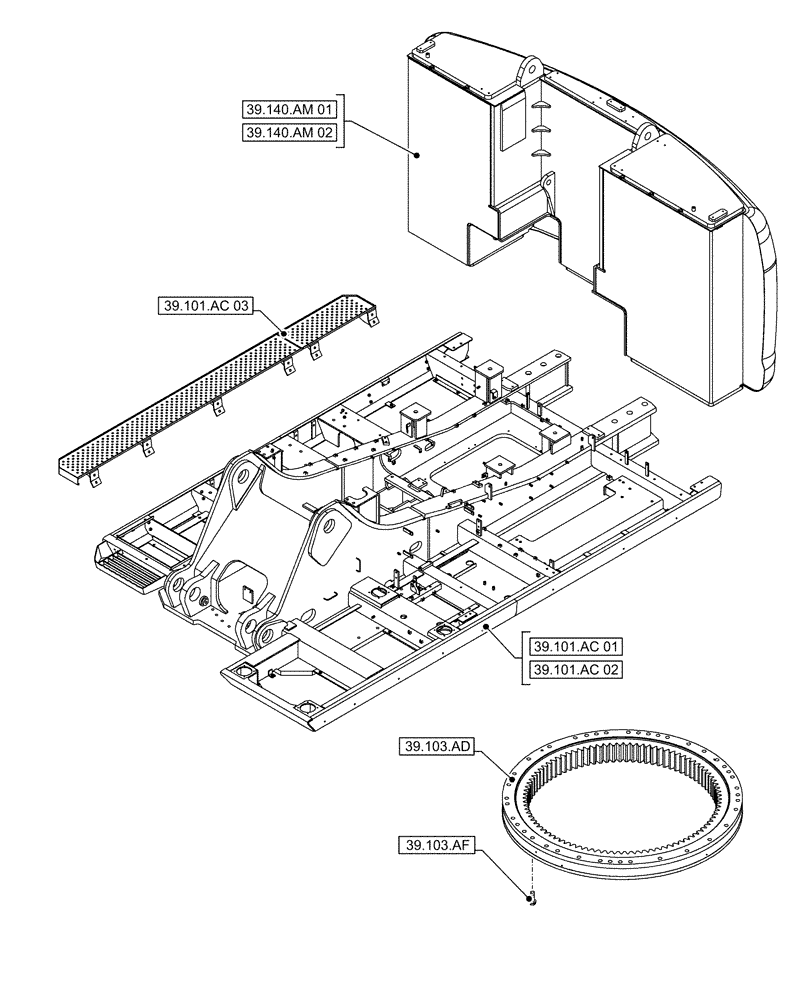 39.140.AM 01
39.140.AM 02

39.101.AC 03

39.101.AC 01
39.101.AC 02

39.103.AD

39.103.AF