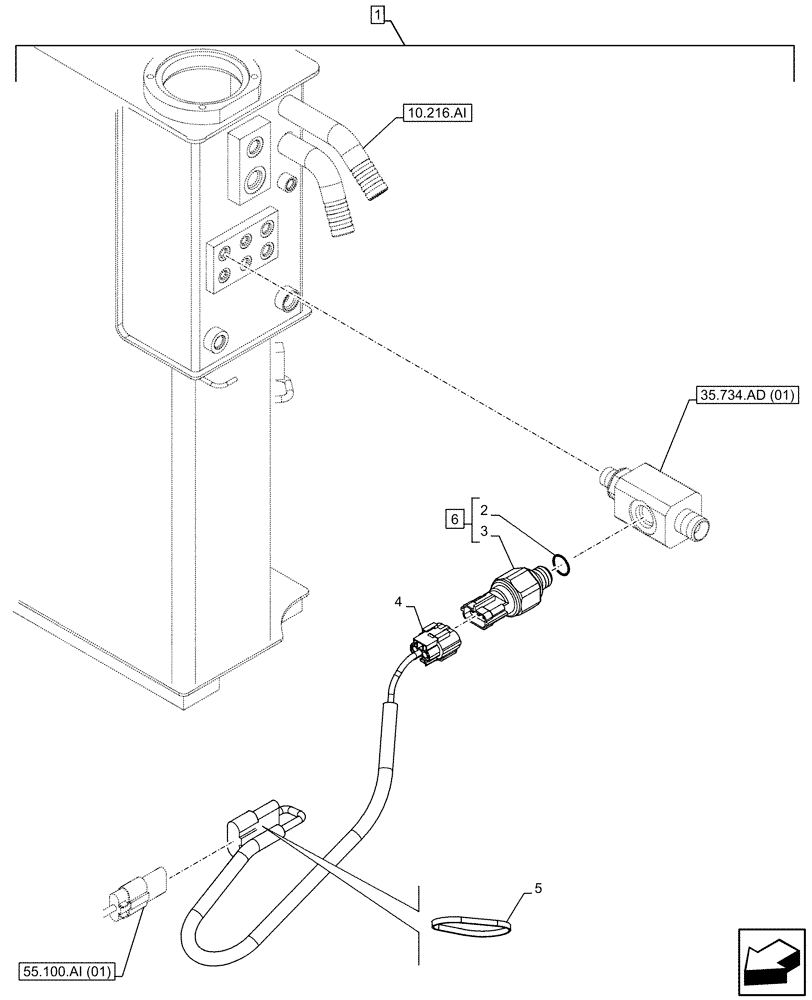 1
10.216.AI
35.734.AD (01)
6
2
3
4
5
55.100.AI (01)