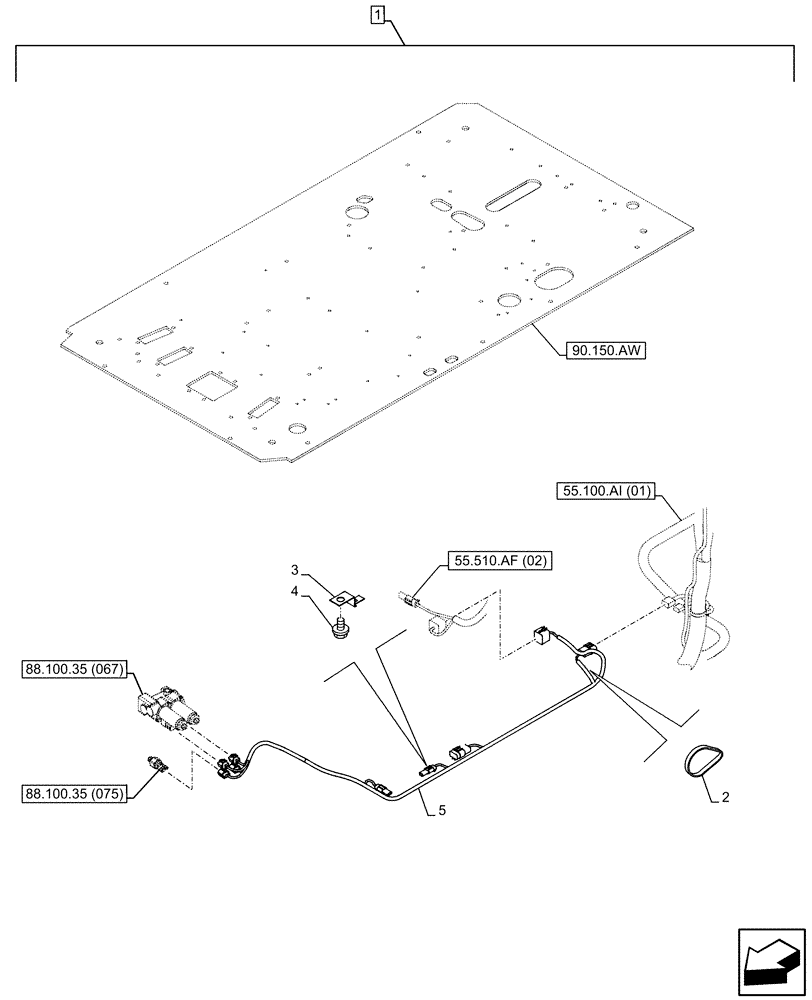 1

90.150.AW

55.100.AI (01)

55.510.AF (02)

3

4

88.100.35 (067)

88.100.35 (075)

5

2