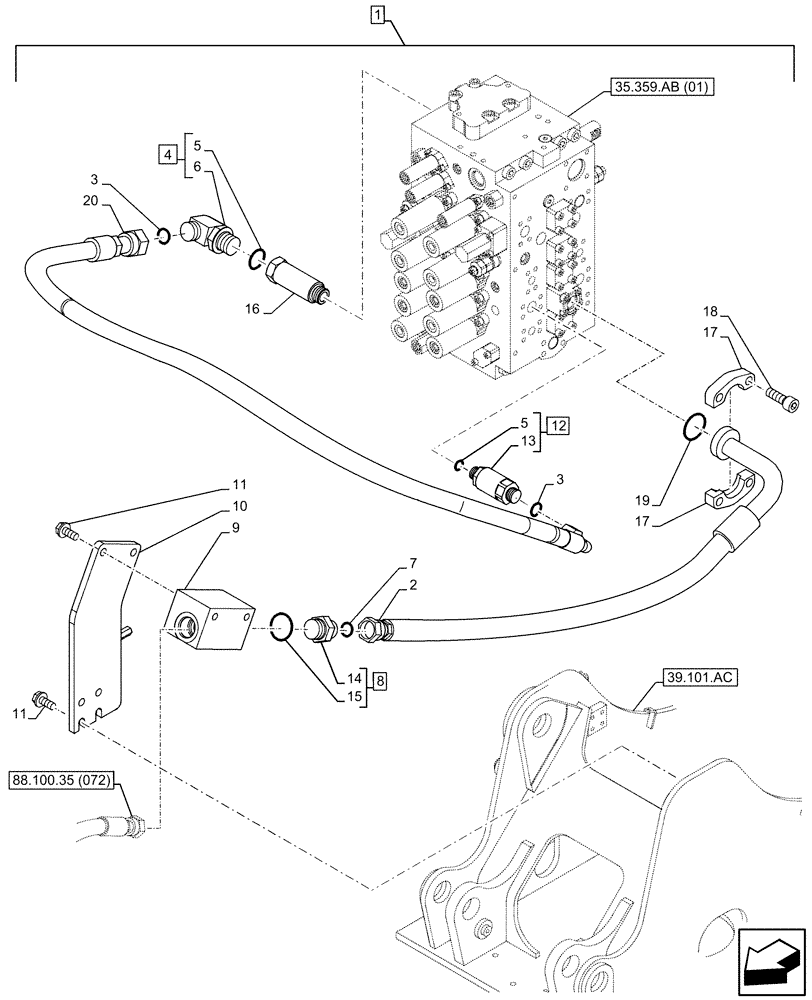 1

35.359.AB (01)

4
5
6

3
20

16

18
17

5
13
12

3

19
17

11
10
9

7
2

14
15
8

11

39.101.AC

88.100.35 (072)