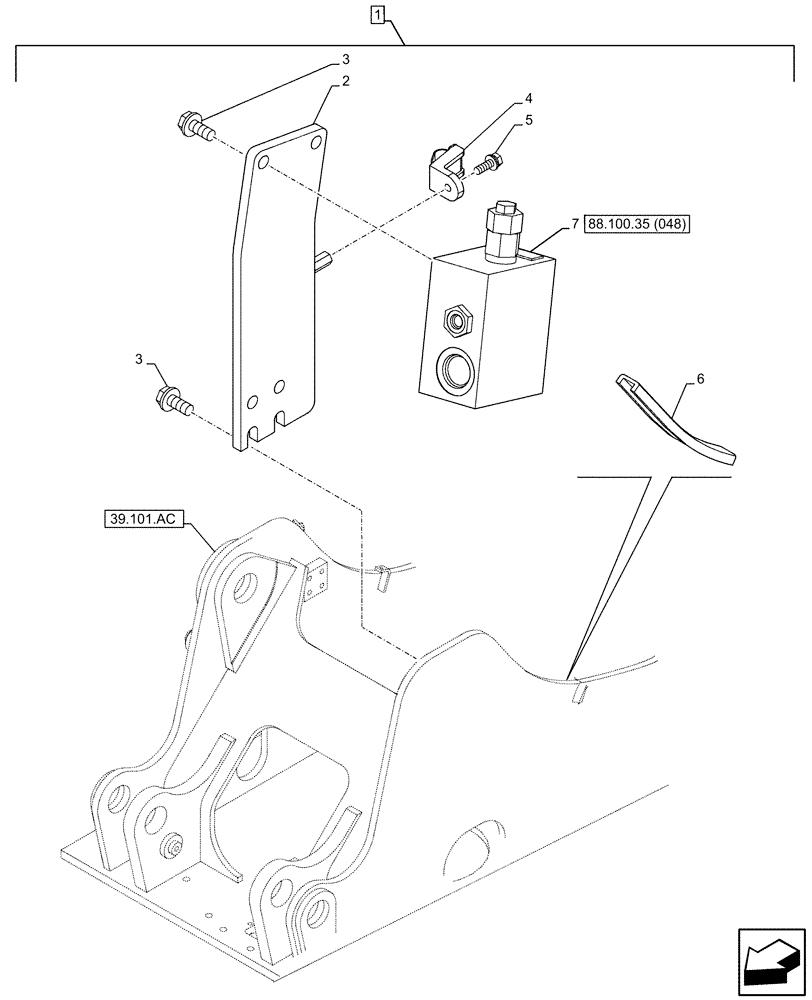 1
3
2
4
5
7 88.100.35 (048)
3
6
39.101.AC