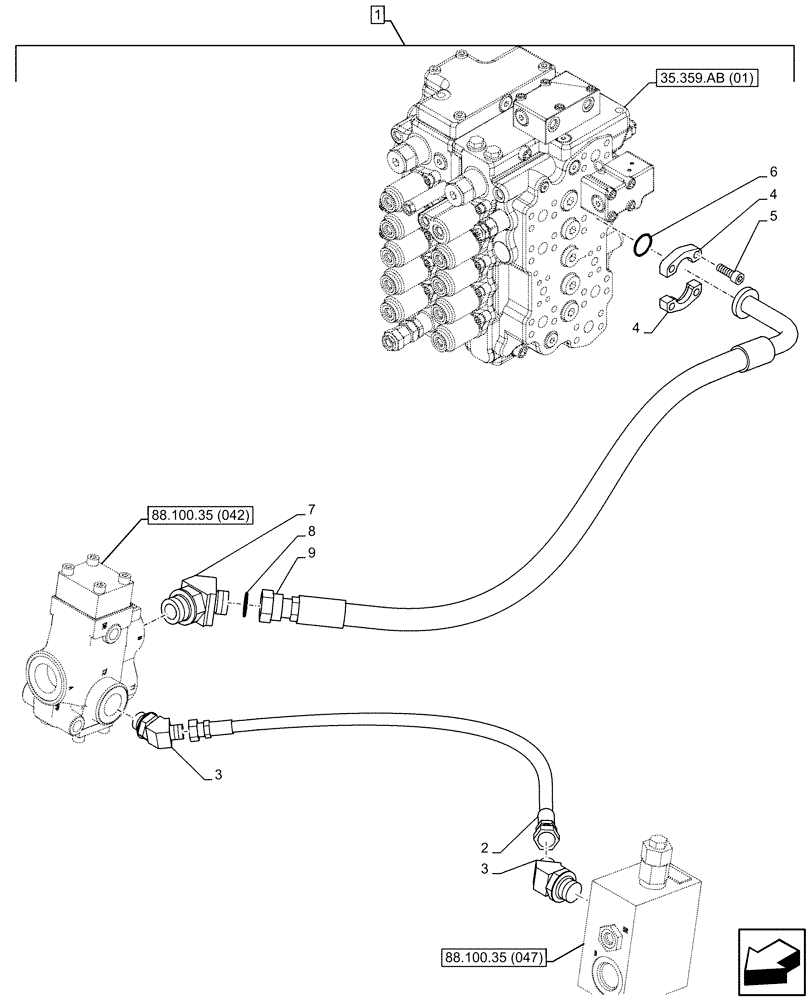 1

35.359.AB (01)

6

4

5

4

88.100.35 (042)

7

8

9

3

2

3

88.100.35 (047)