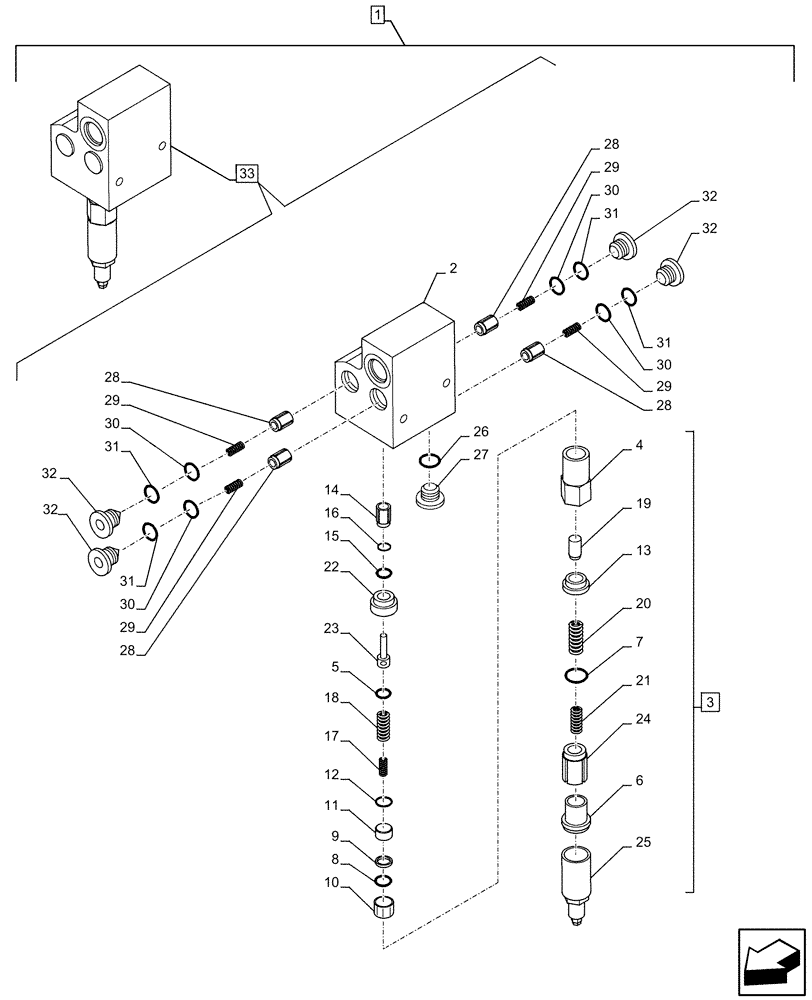 1
33
28
29
30
31
32
32
2
31
30
29
28
28
29
30
31
32
32
31
30
29
28
26
27
14
16
15
22
23
5
18
17
12
11
9
8
10
4
19
13
20
7
21
24
6
25
3