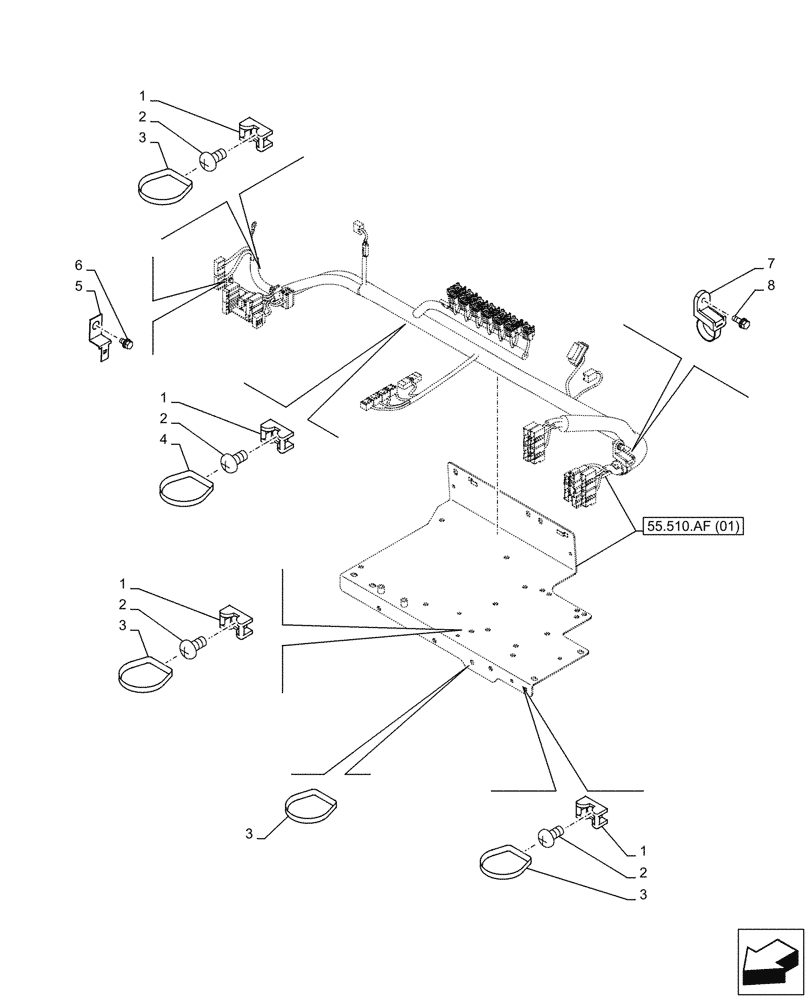 1
2
3
6
5
7
8
1
2
4
55.510.AF (01)
1
2
3
3
1
2
3