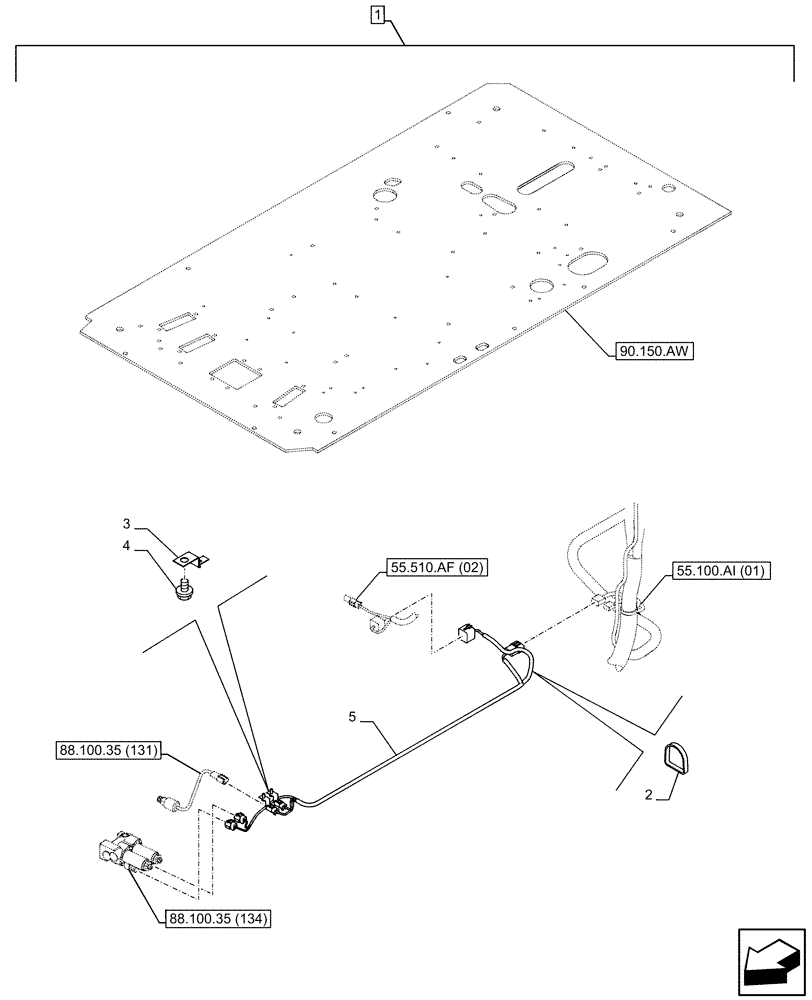 1

90.150.AW

3

4

55.510.AF (02)

55.100.AI (01)

5

88.100.35 (131)

2

88.100.35 (134)