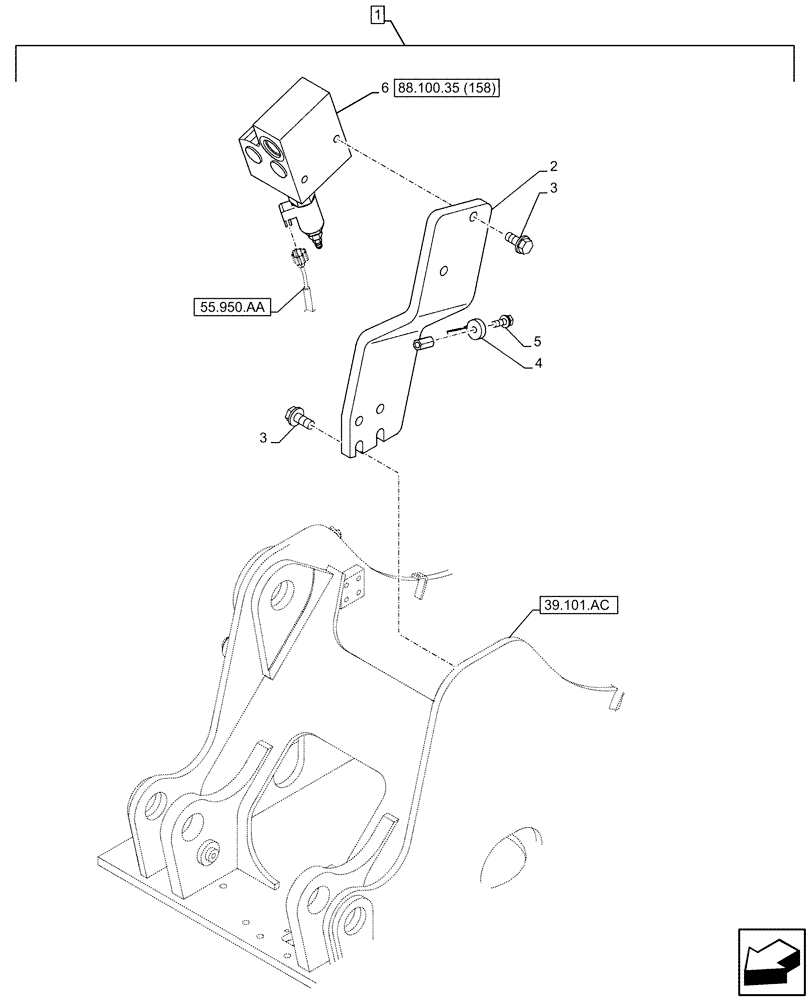 1

6 88.100.35 (158)

2

3

55.950.AA

5

4

3

39.101.AC