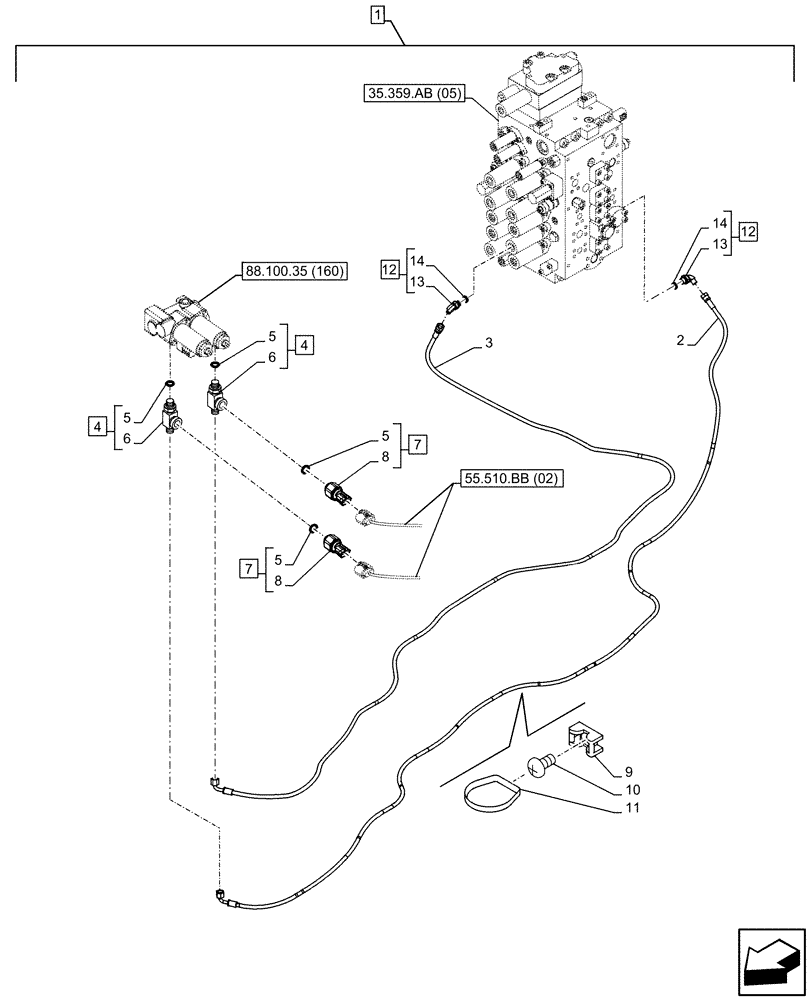 1

35.359.AB (05)

14
13
12

12
14
13

88.100.35 (160)

5
6
4

3

2

4
5
6

5
8
7

55.510.BB (02)

7
5
8

9
10
11