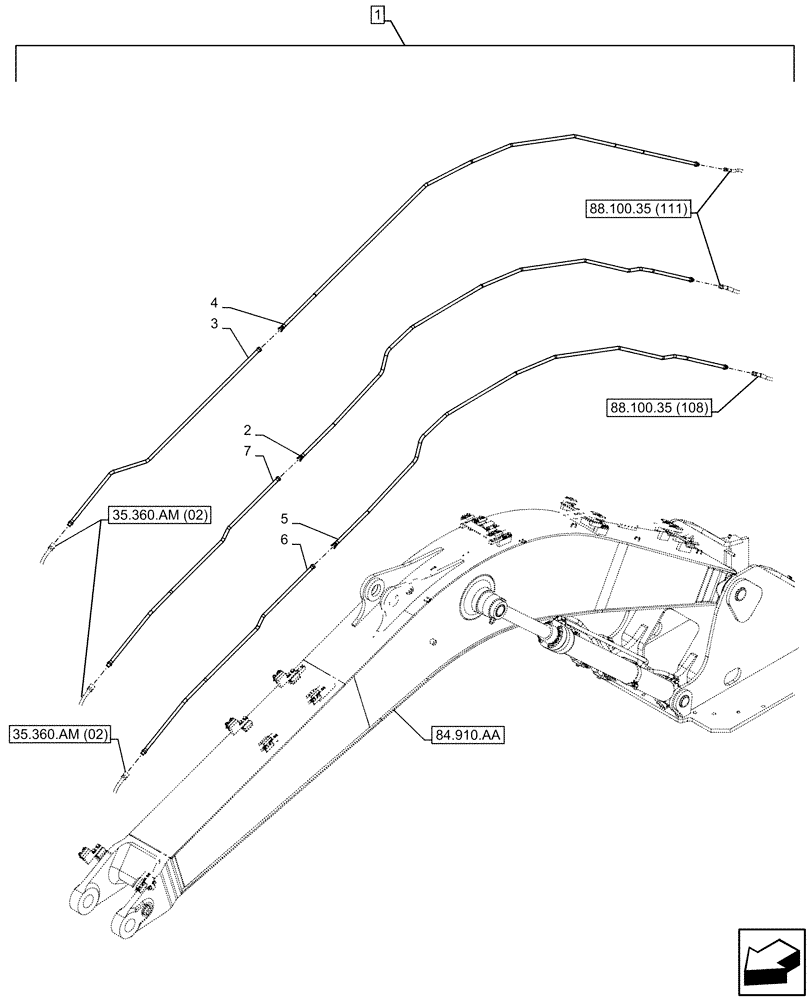 1

88.100.35 (111)

4

3

88.100.35 (108)

2

7

35.360.AM (02)

5

6

35.360.AM (02)

84.910.AA