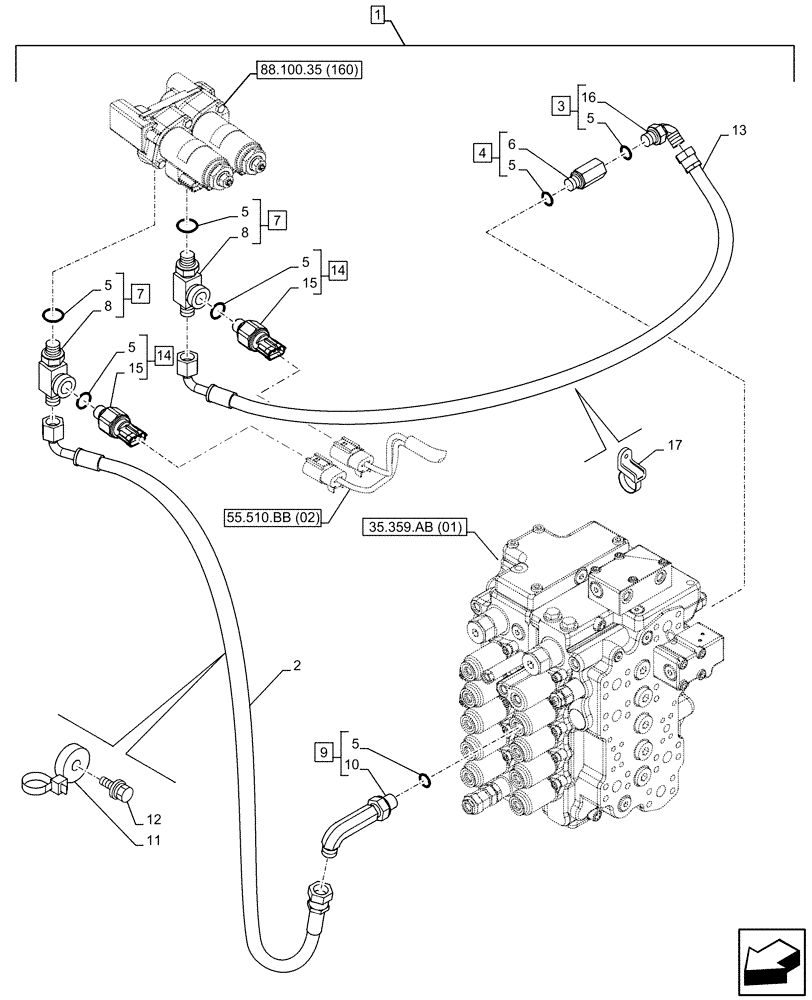 1
88.100.35 (160)
3
16
5
13
4
6
5
5
8
7
5
15
14
5
8
7
5
15
14
17
55.510.BB (02)
35.359.AB (01)
2
9
5
10
12
11