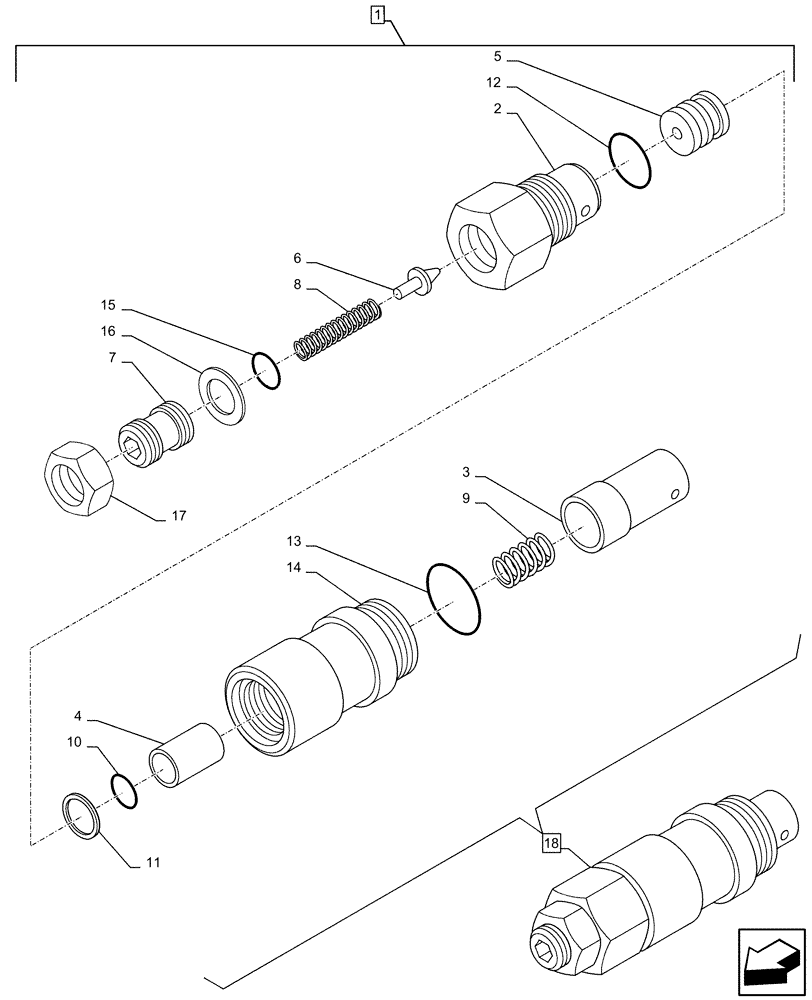 1
5
12
2
6
8
15
16
7
17
3
9
13
14
4
10
11
18