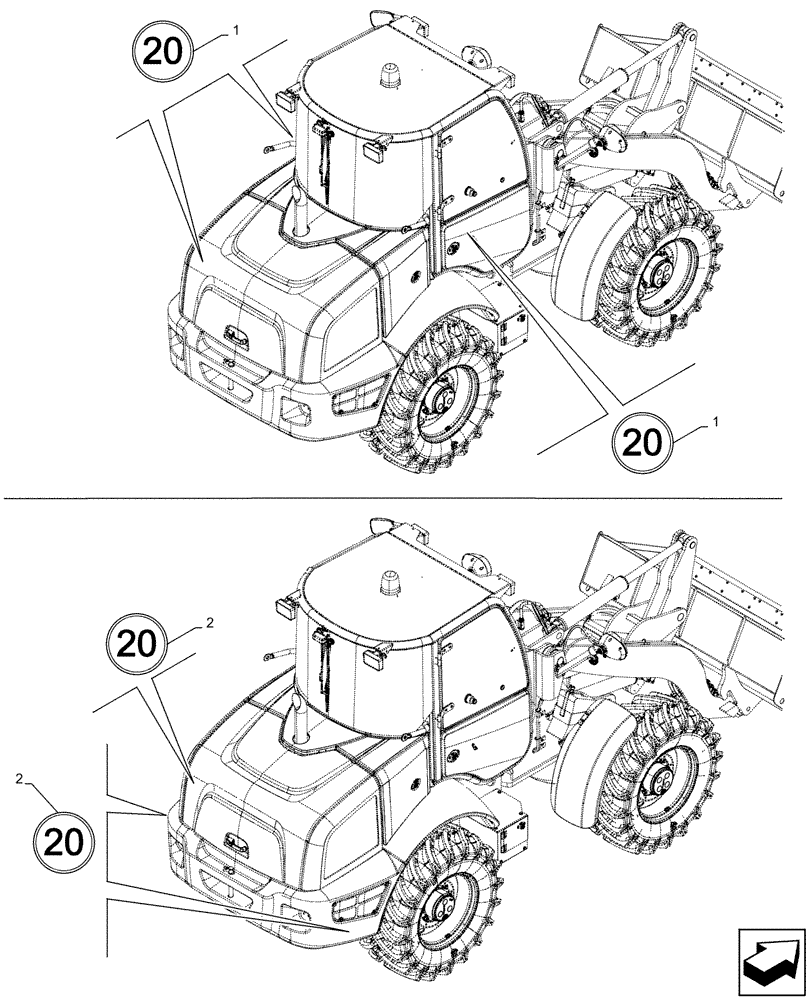 20
1
20
1
20
2
2
20