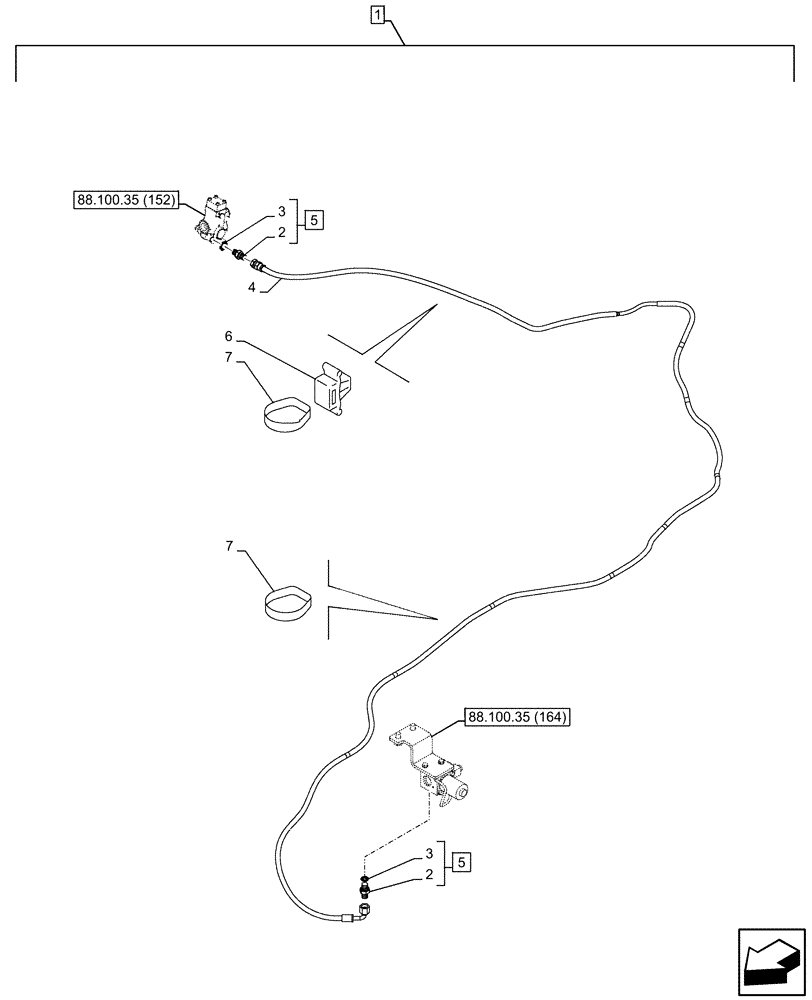 1

88.100.35 (152)

3
2
5

4

6
7

7

88.100.35 (164)

3
2
5