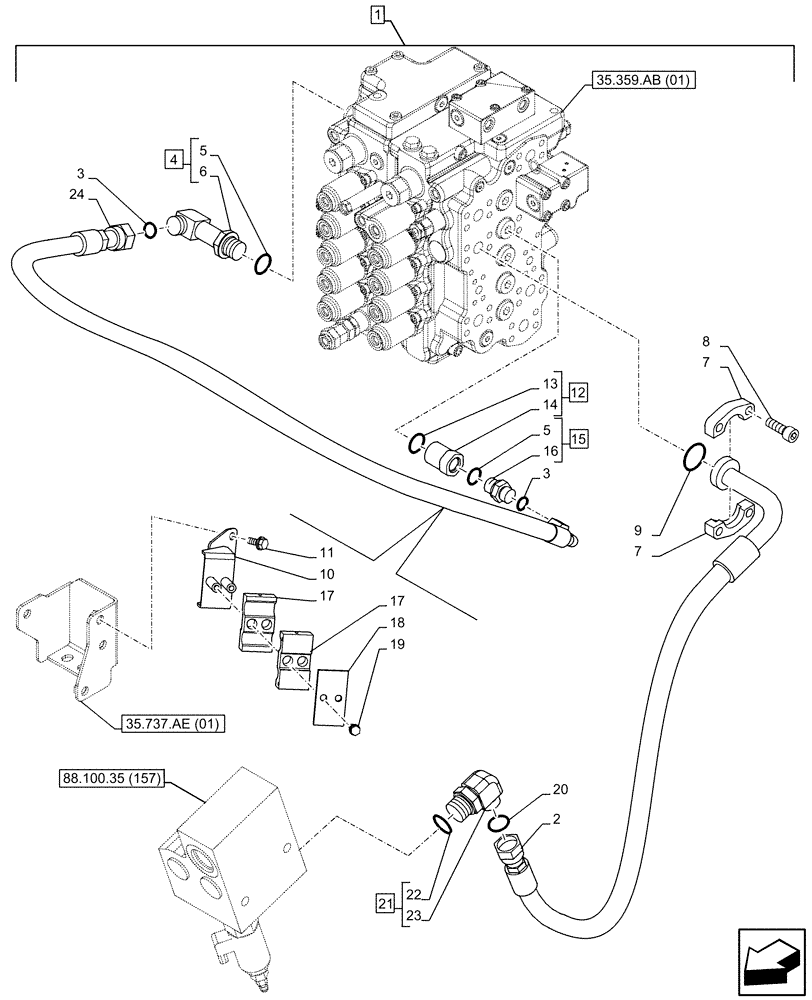 1
35.359.AB (01)
4
5
6
3
24
8
7
13
14
12
5
16
15
3
9
7
11
10
17
17
18
19
35.737.AE (01)
88.100.35 (157)
20
2
21
22
23