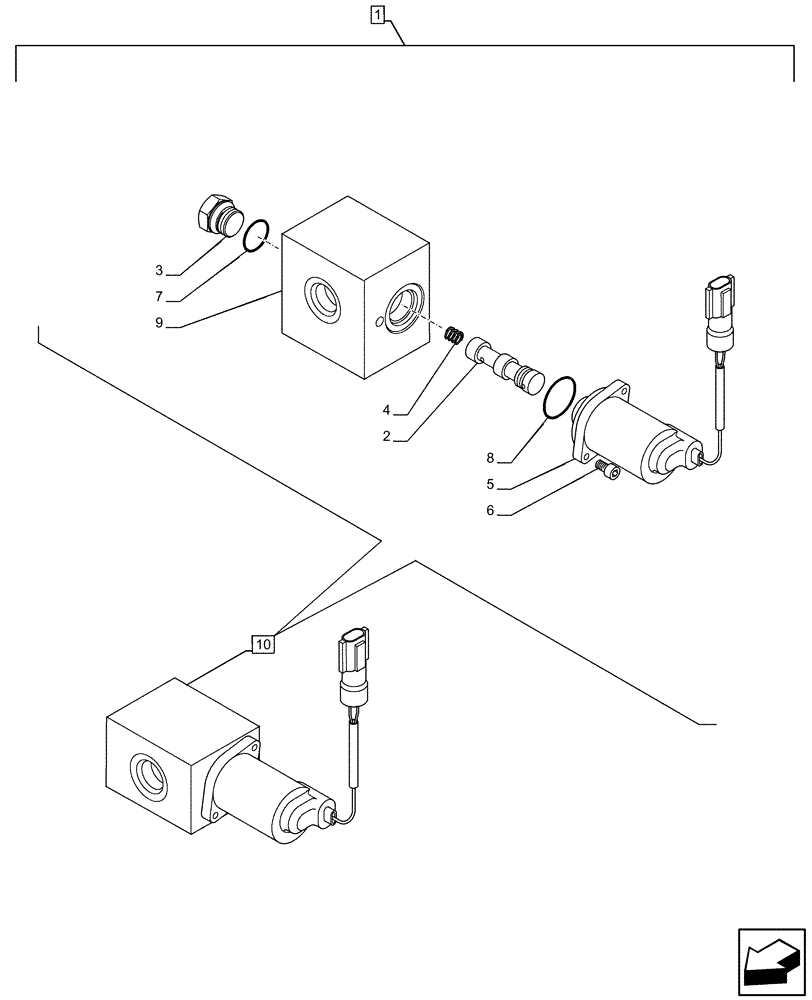 1
3
7
9
4
2
8
5
6
10