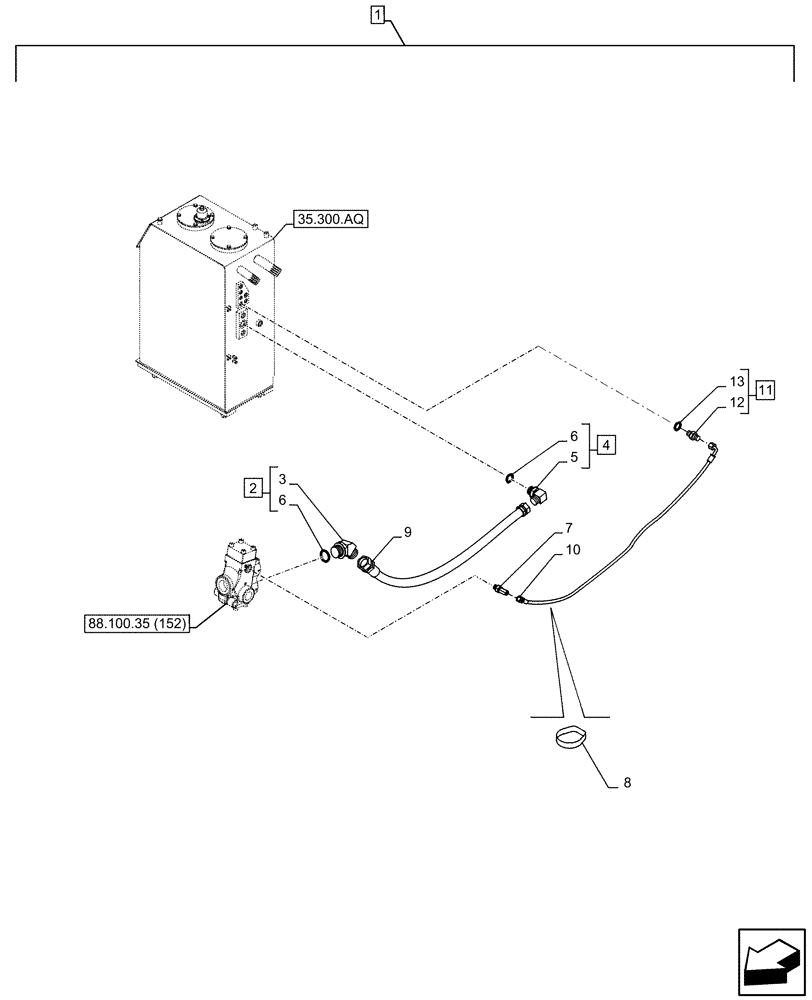 1
35.300.AQ
13
12
11
6
5
4
2
3
6
9
7
10
88.100.35 (152)
8