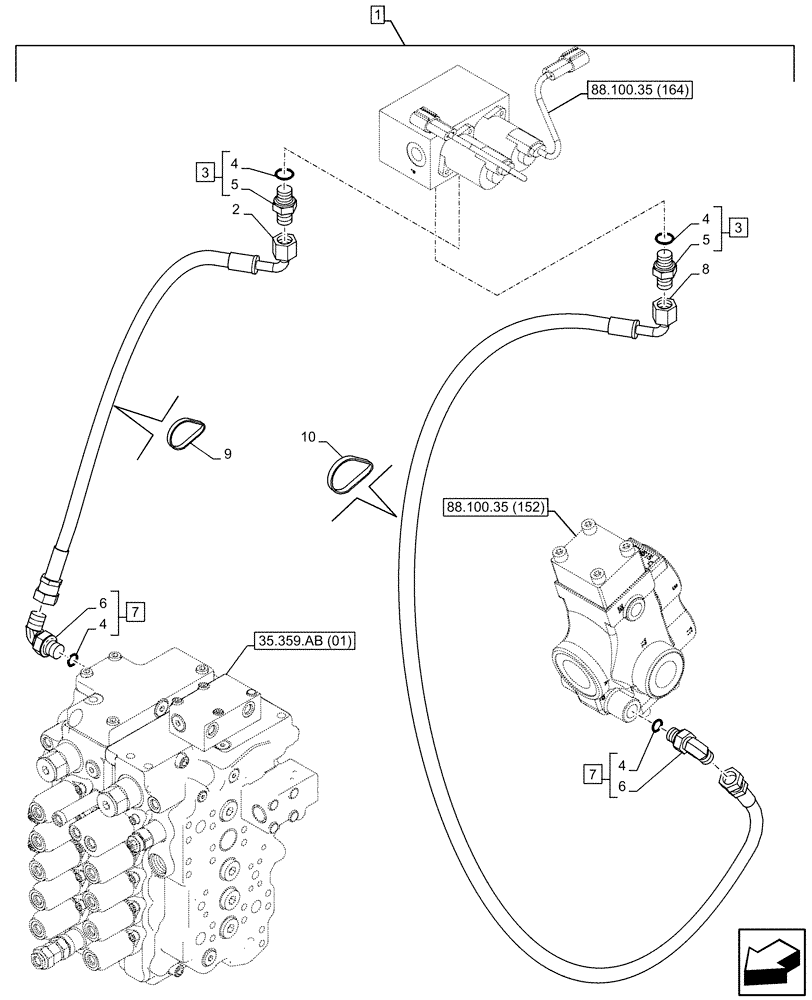 1

88.100.35 (164)

3
4
5
2

4
5
3
8

9

10

88.100.35 (152)

6
4
7

35.359.AB (01)

7
4
6