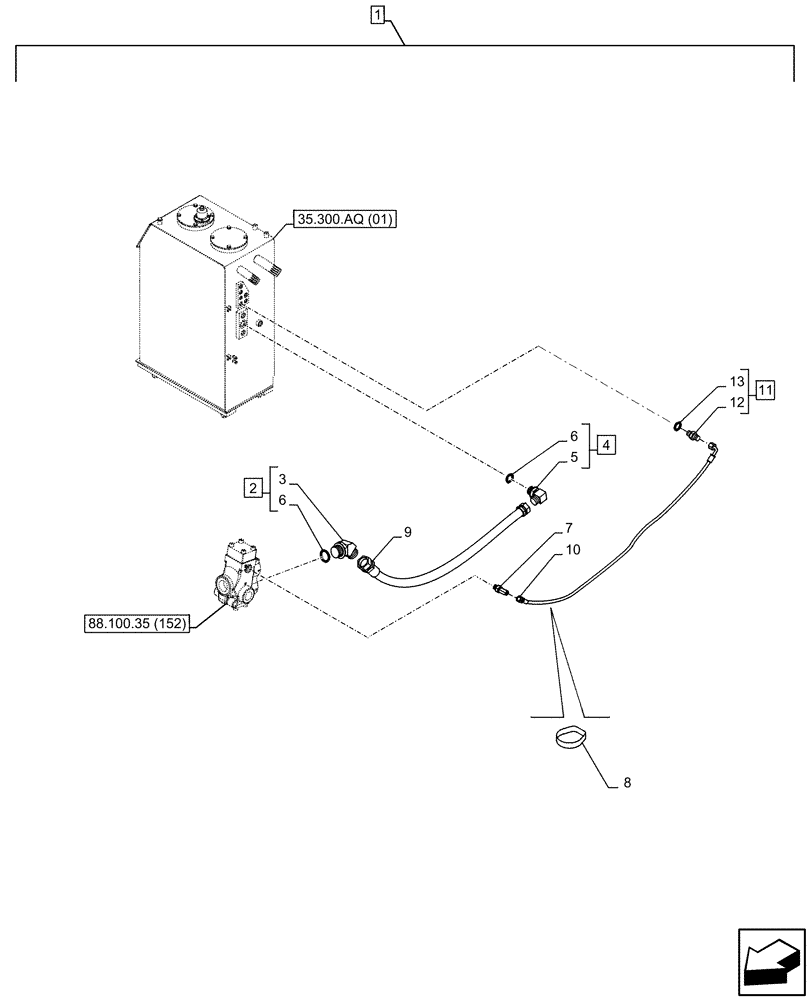 1

35.300.AQ (01)

13
12
11

6
5
4

2
3
6

9

7
10

88.100.35 (152)

8