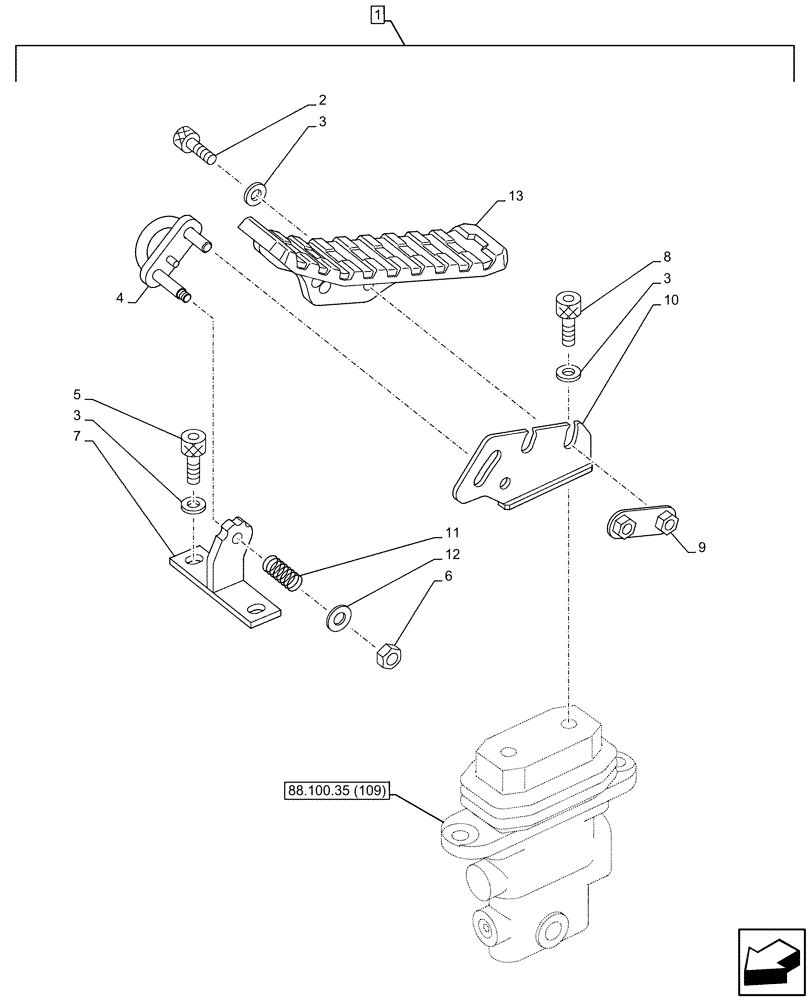 1

2

3

13

4

8

3

10

5

3

7

11

12

6

9

88.100.35 (109)