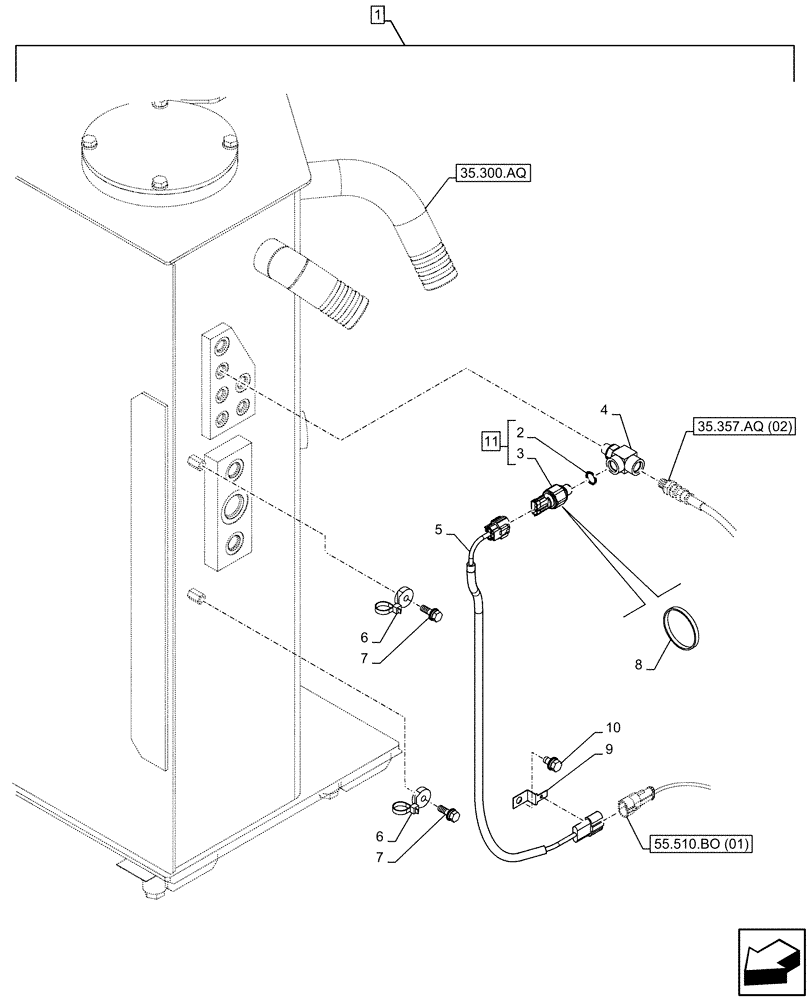 1

35.300.AQ

4

35.357.AQ (02)

11

2

3

5

6

7

8

10

9

6

7

55.510.BO (01)