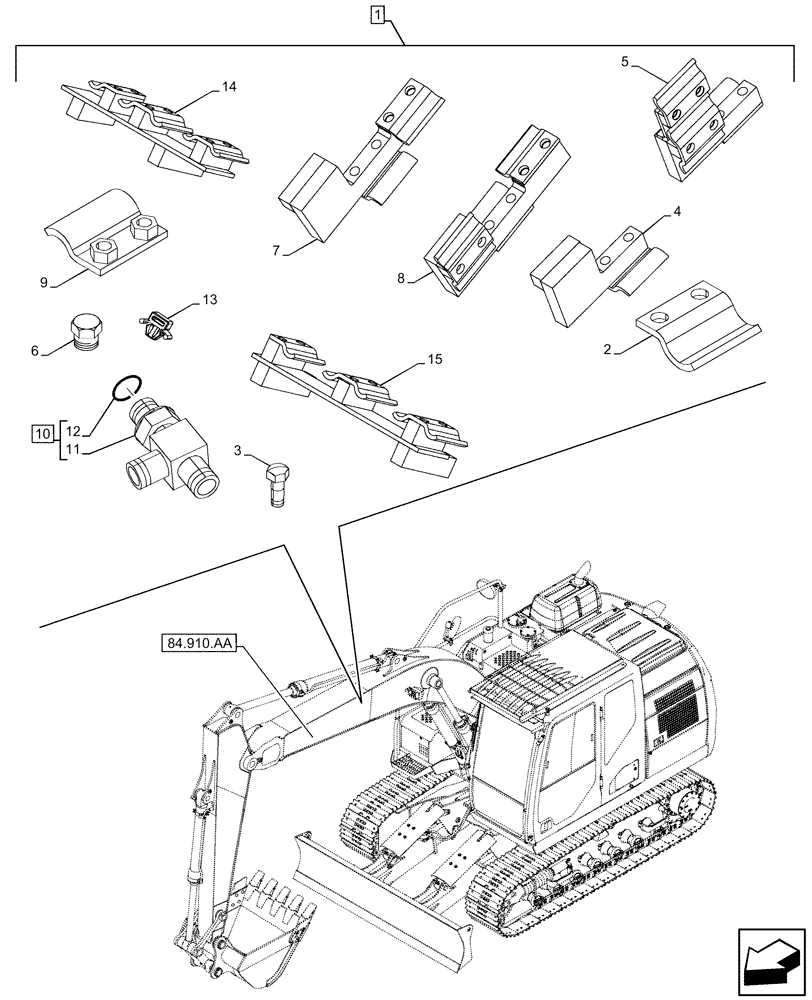 1
14
5
7
8
4
9
13
6
2
15
10
12
11
3
84.910.AA