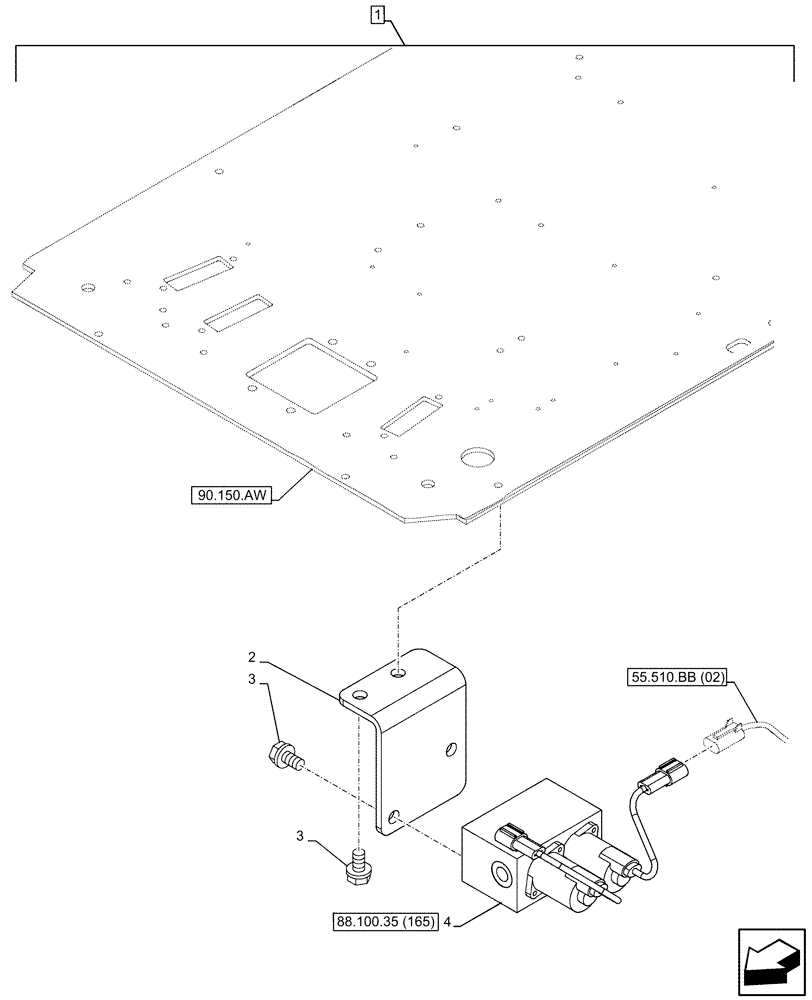 1

90.150.AW

2

3

55.510.BB (02)

3

88.100.35 (165)

4