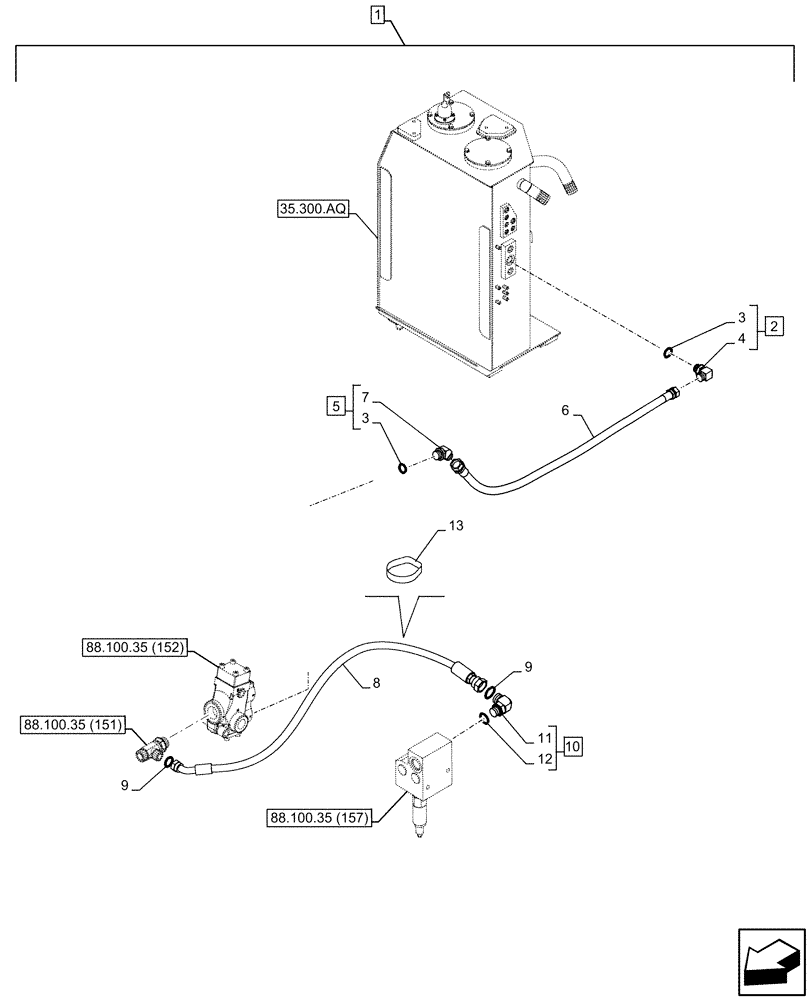 1
35.300.AQ
3
4
2
5
7
3
6
13
88.100.35 (152)
8
9
88.100.35 (151)
9
11
12
10
88.100.35 (157)