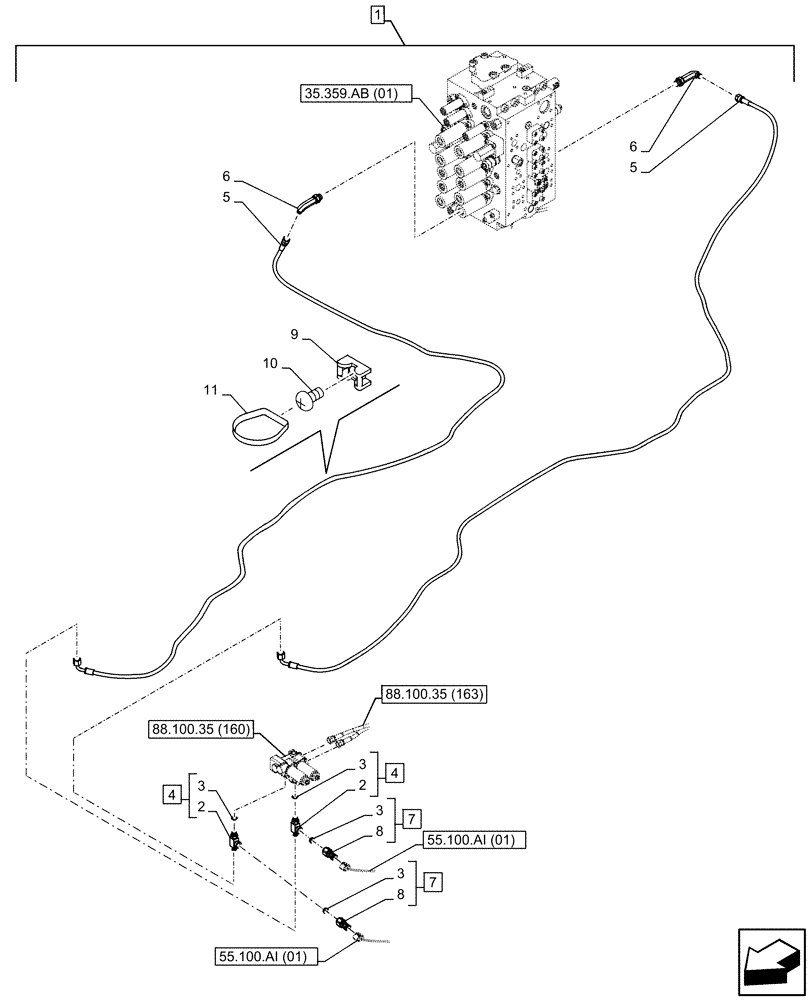 1

35.359.AB (01)

6
5

6
5

9
10
11

88.100.35 (163)
88.100.35 (160)

3
2
4

4
3
2

3
8
7

55.100.AI (01)

3
8
7

55.100.AI (01)