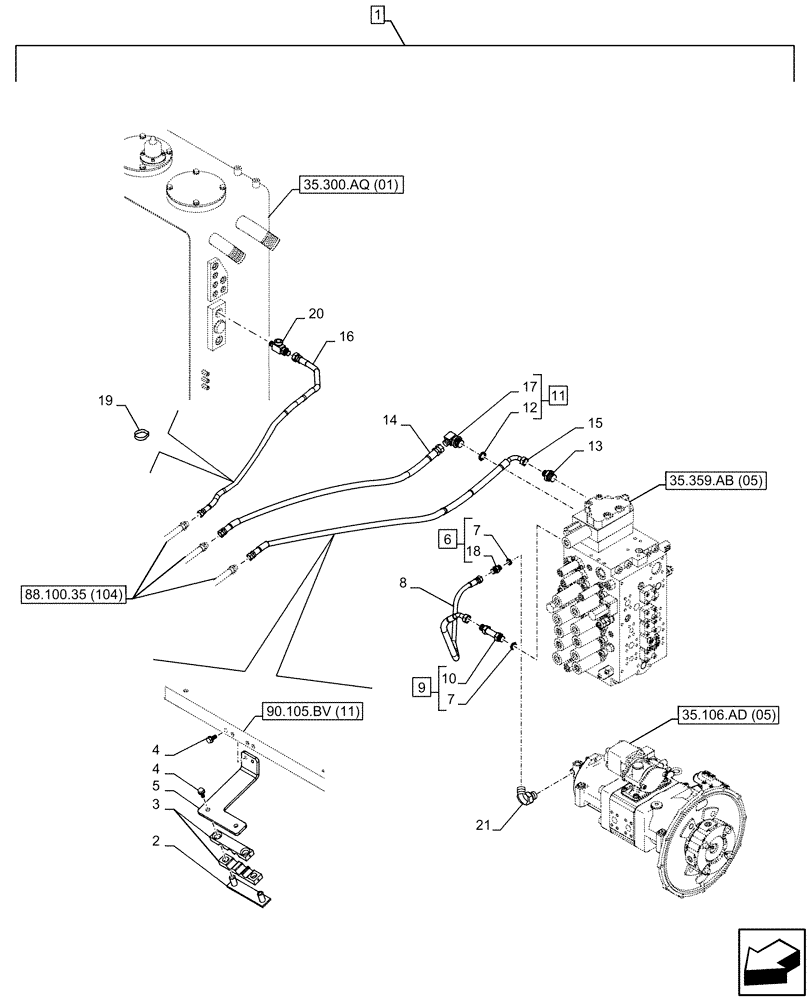 1

35.300.AQ (01)

20

16

19

14

17
12

11

15

13

35.359.AB (05)

6

7
18

8

88.100.35 (104)

9

10
7

90.105.BV (11)

4

4
5
3

2

35.106.AD (05)

21