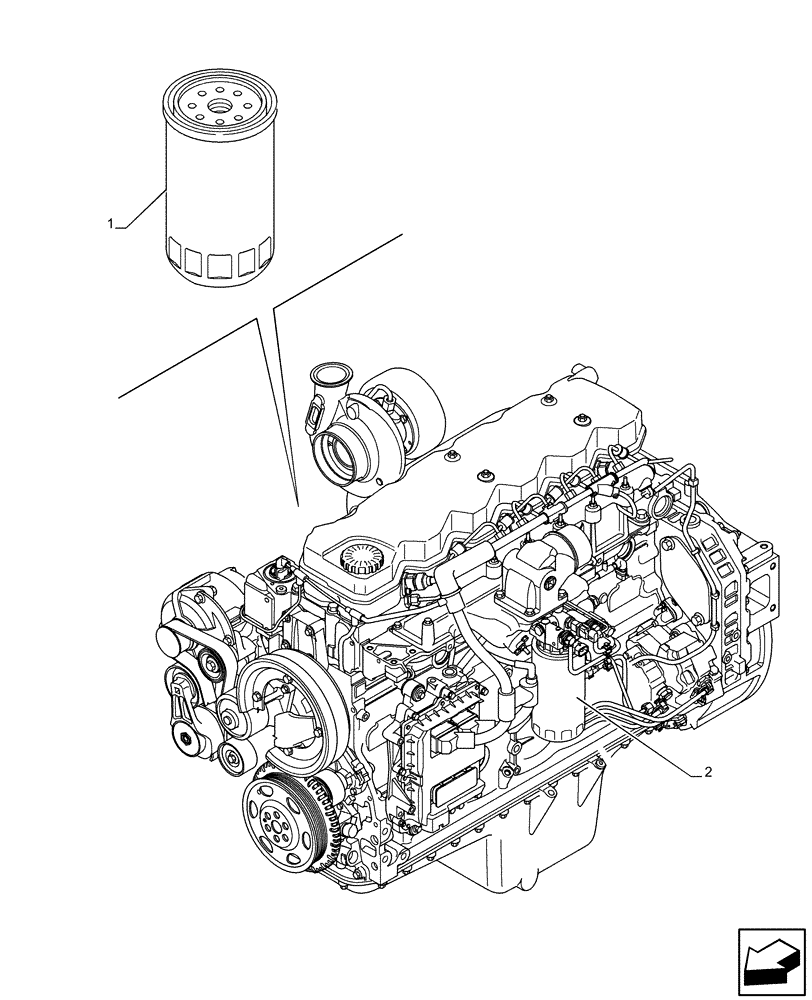 1

2