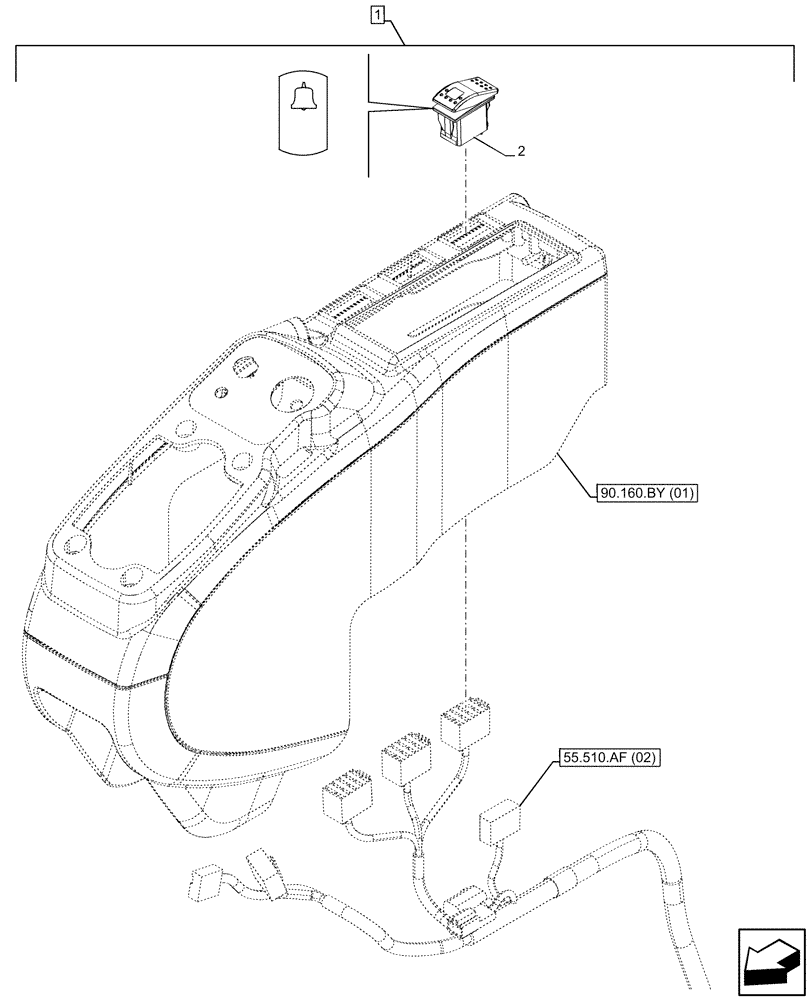 1

2

90.160.BY (01)

55.510.AF (02)