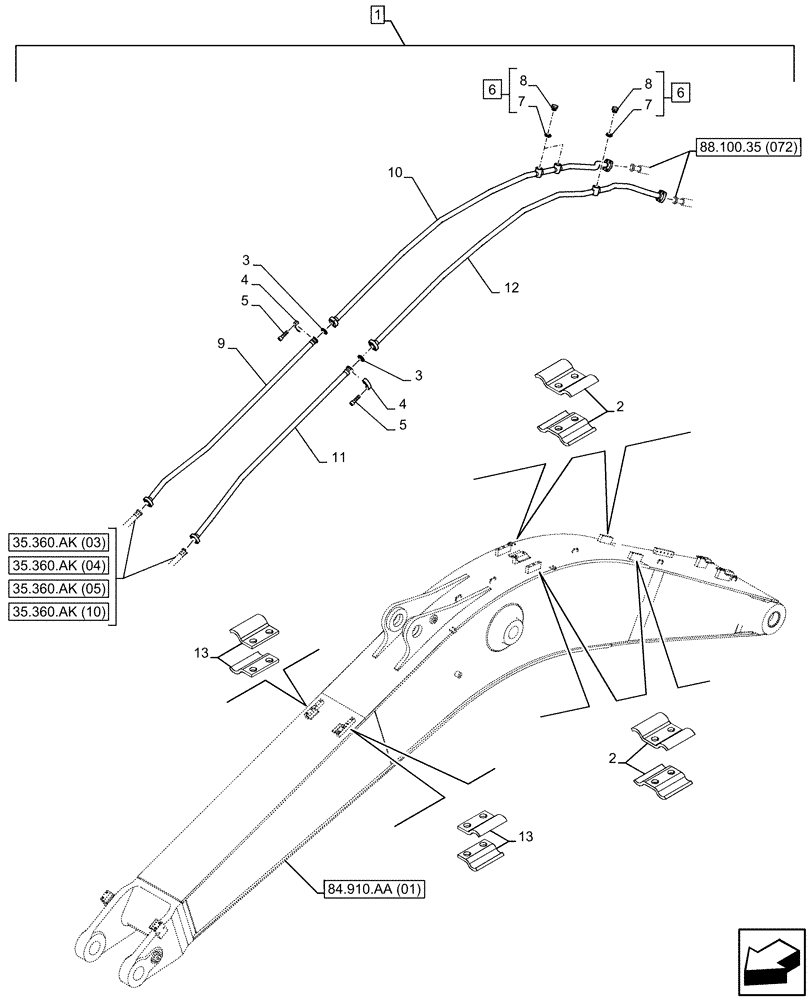 1

6
8
7

8
7
6

88.100.35 (072)

10

12

3
4
5

9

3
4
5

11

2

35.360.AK (03)
35.360.AK (04)
35.360.AK (05)
35.360.AK (10)

13

2

13

84.910.AA (01)