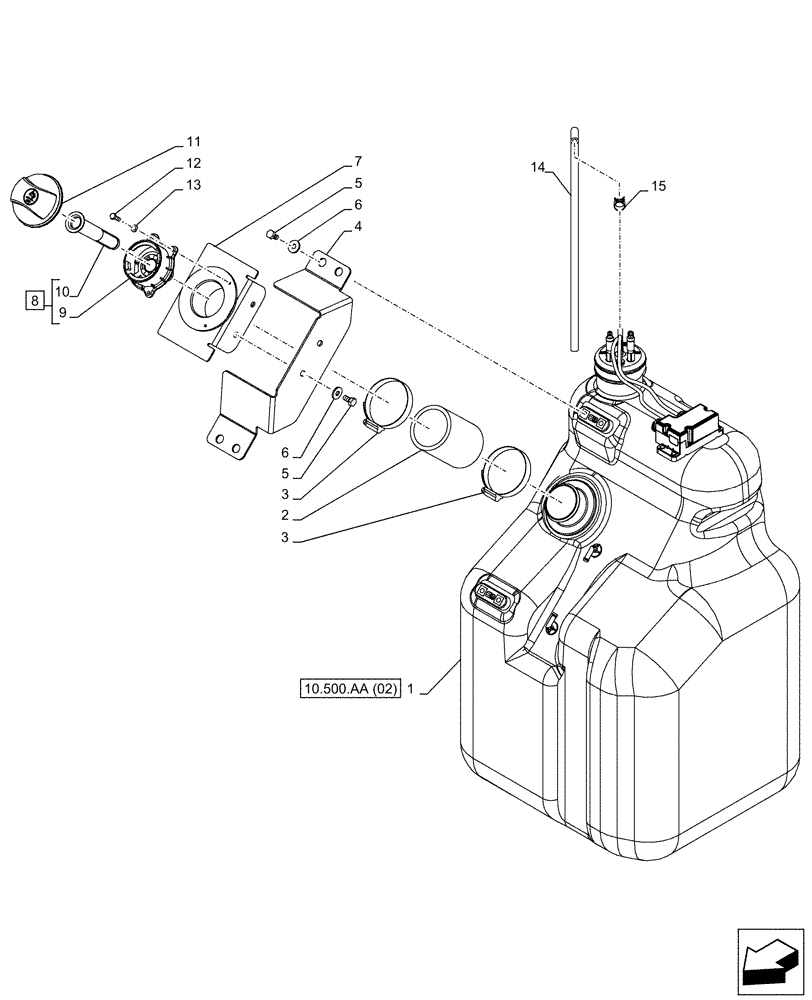 11
12
13
7
5
6
4
14
15
8
10
9
6
5
3
2
3
10.500.AA (02) 1