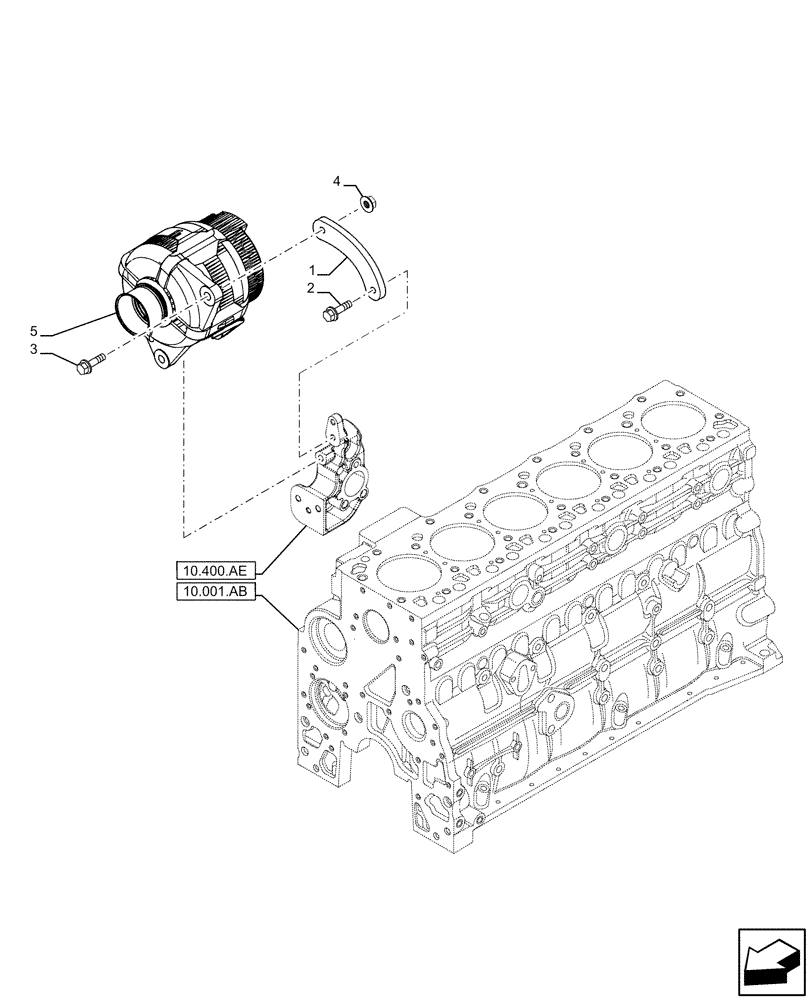 4
1
2
5
3
10.400.AE
10.001.AB