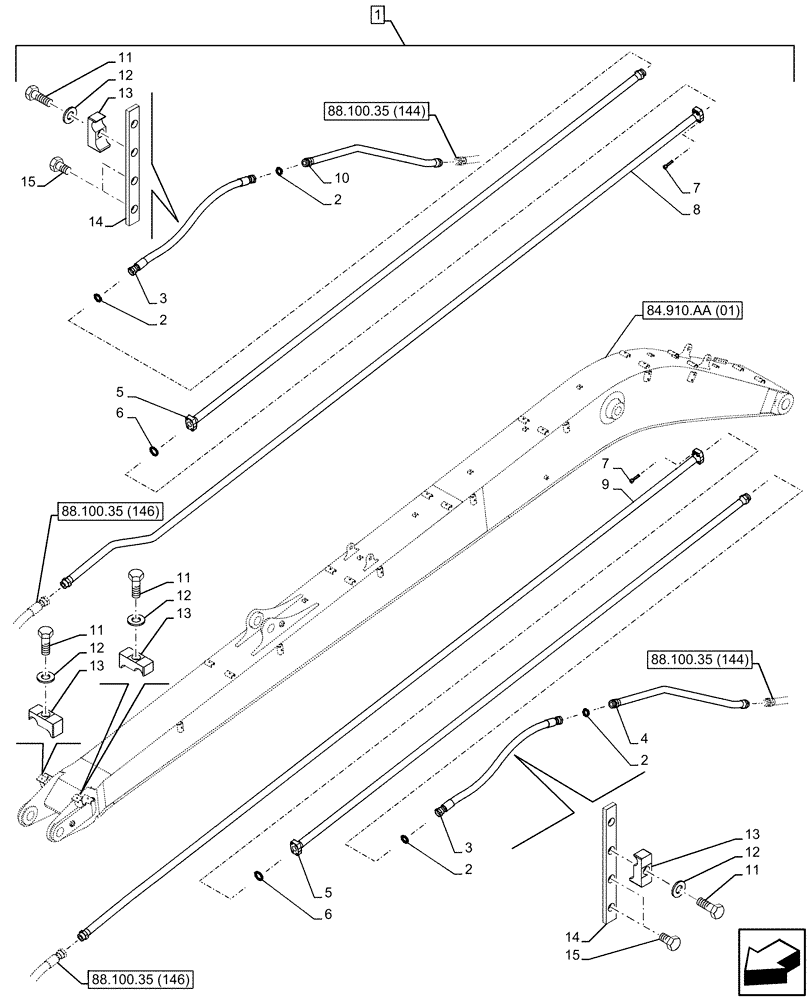 1

11
12
13
15
14

88.100.35 (144)
10
2
7
8
3
2

84.910.AA (01)

5
6

7
9

88.100.35 (146)

11
12
13
11
12
13

88.100.35 (144)
4
2
3
2
5
6

13
12
11
14
15

88.100.35 (146)