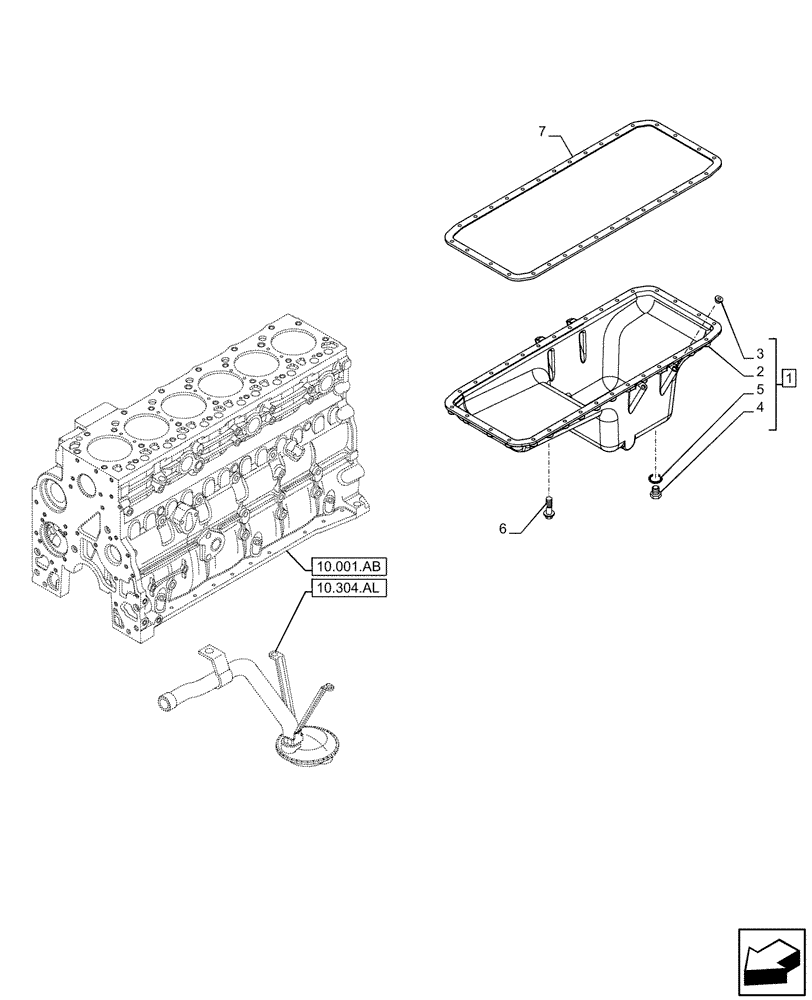 7

3

2

1

5

4

6

10.001.AB

10.304.AL