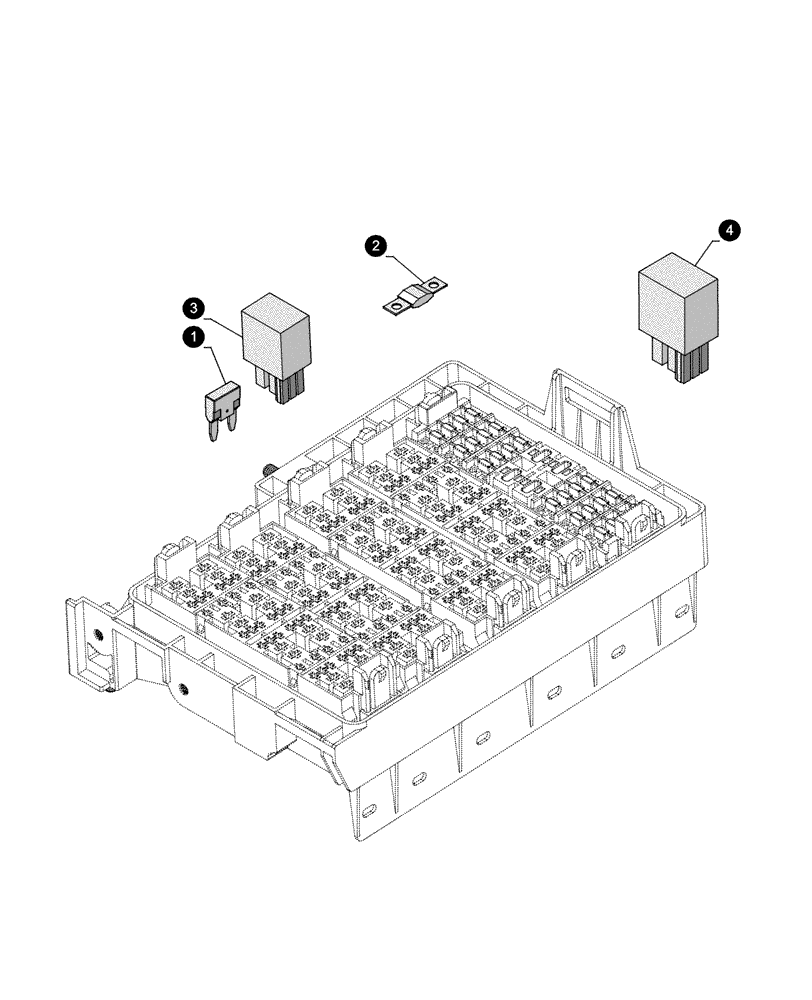 2
4
3
1