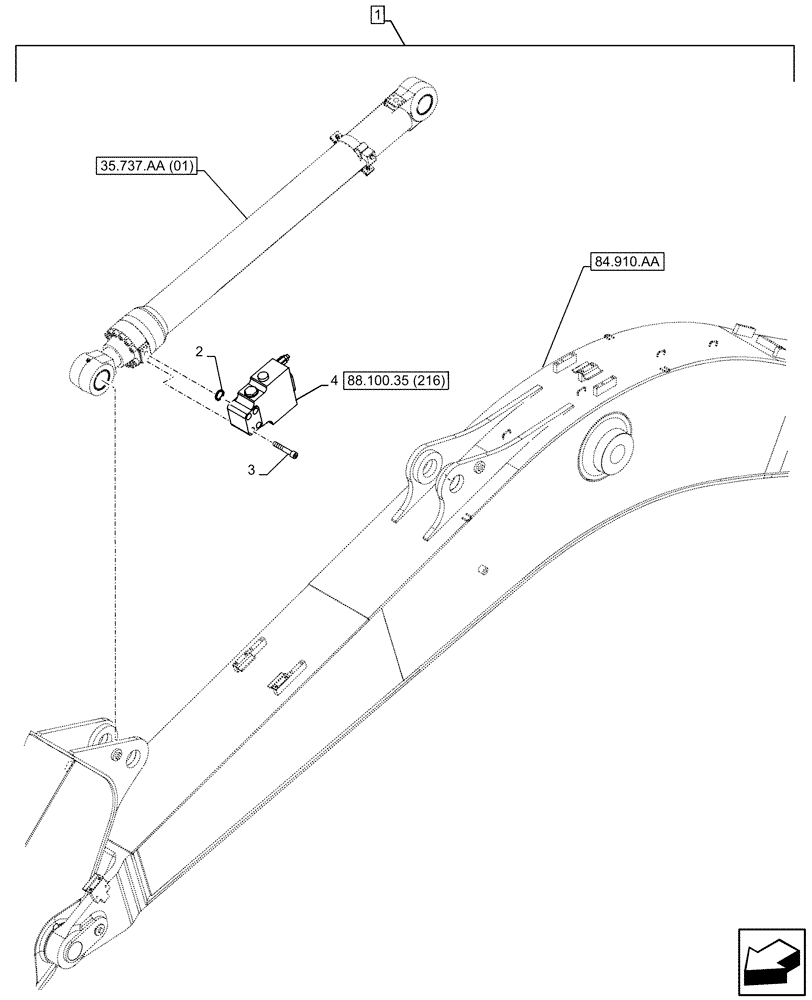 1

35.737.AA (01)

84.910.AA

2

4 88.100.35 (216)

3