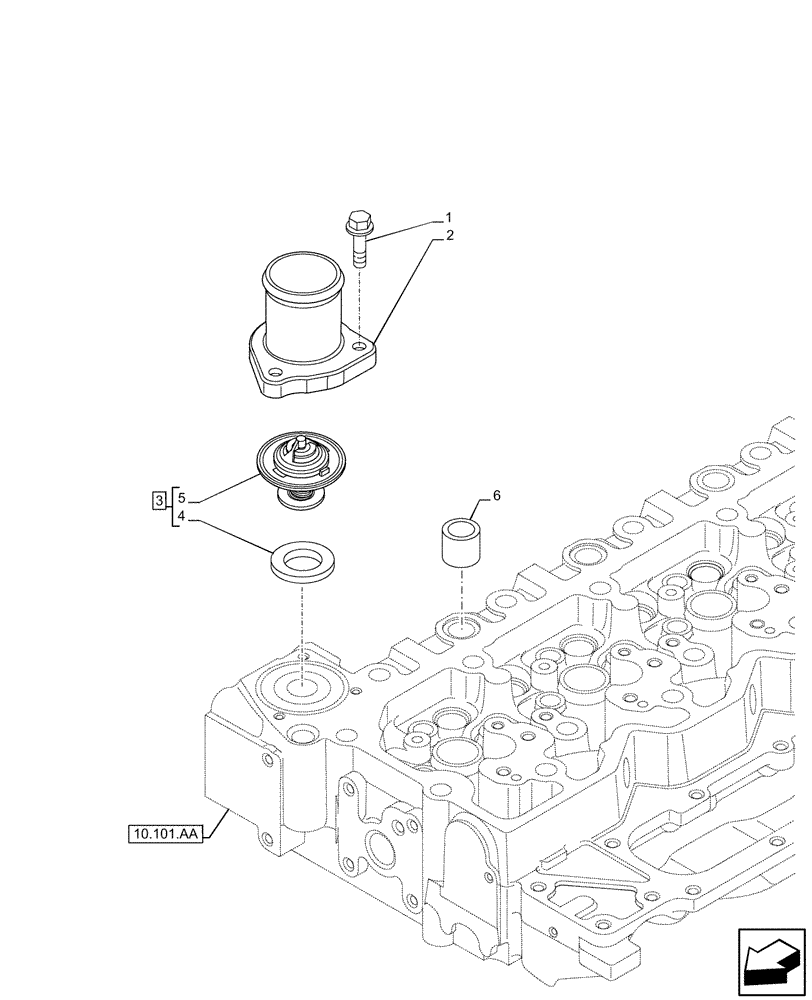 1
2
3
5
4
6
10.101.AA