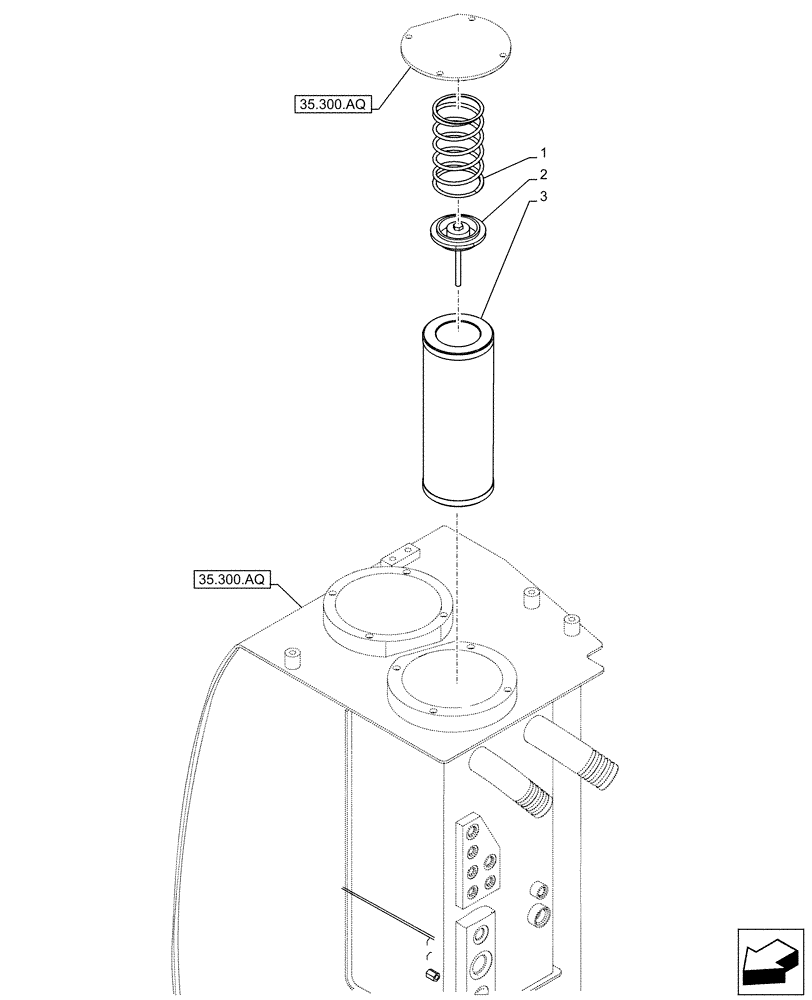 35.300.AQ

1

2

3

35.300.AQ