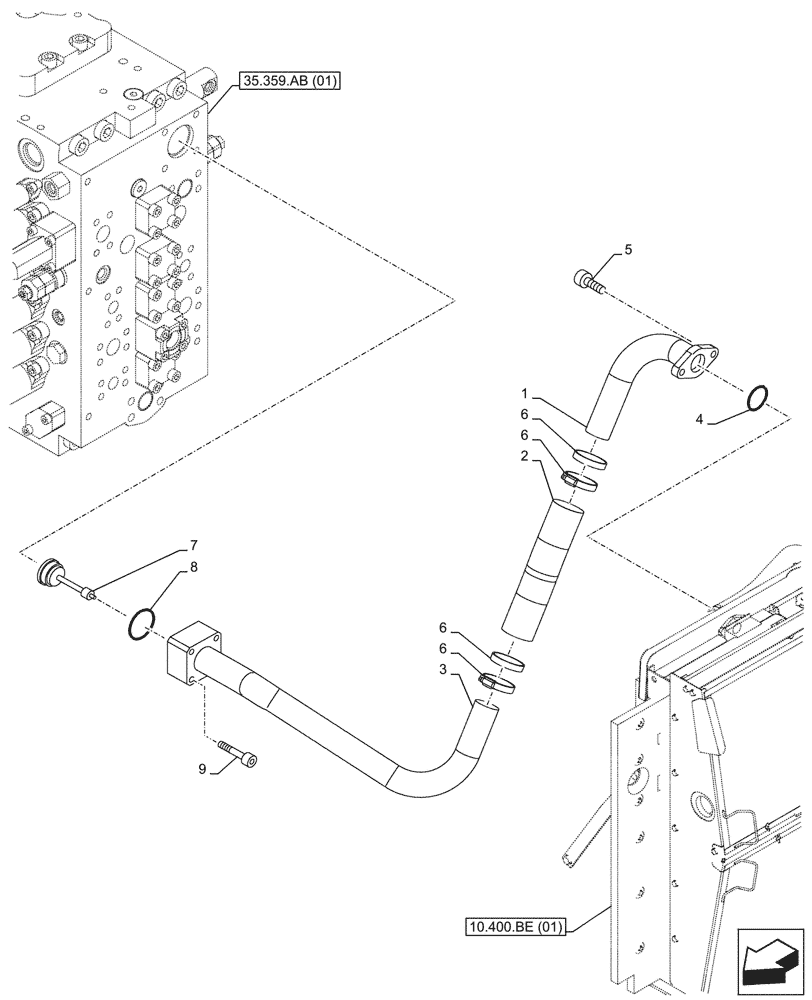 35.359.AB (01)

5

1

6

6

2

4

7

8

6

6

3

9

10.400.BE (01)