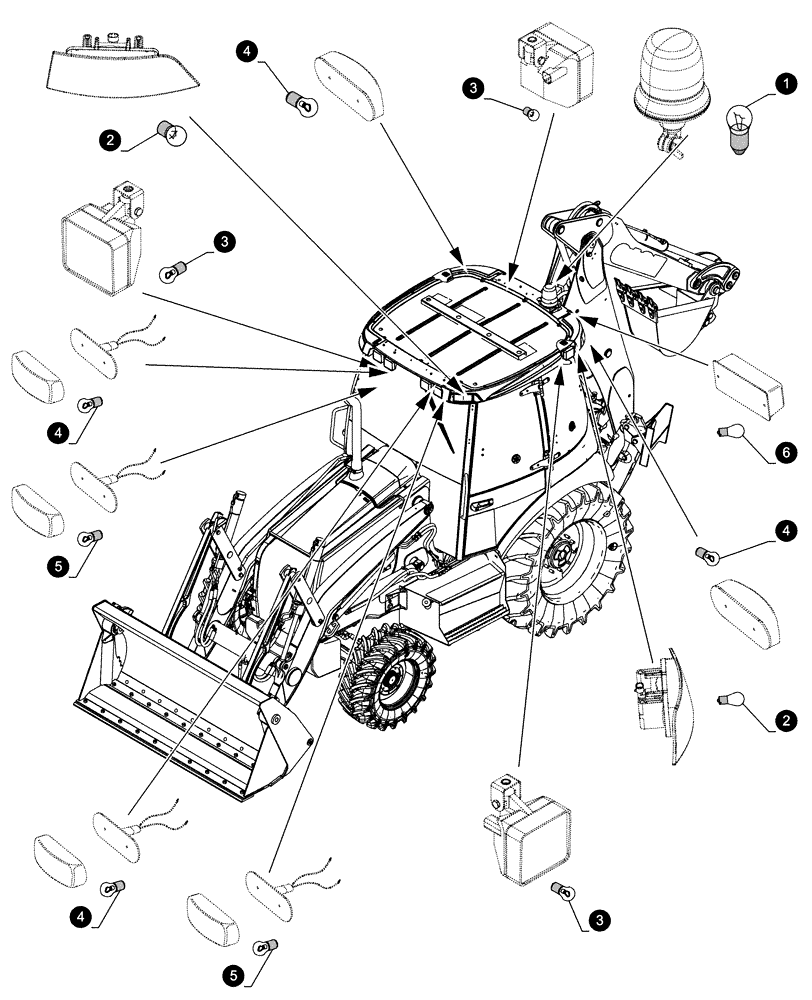 4
3
1
2
3
4
6
5
4
2
4
3
5