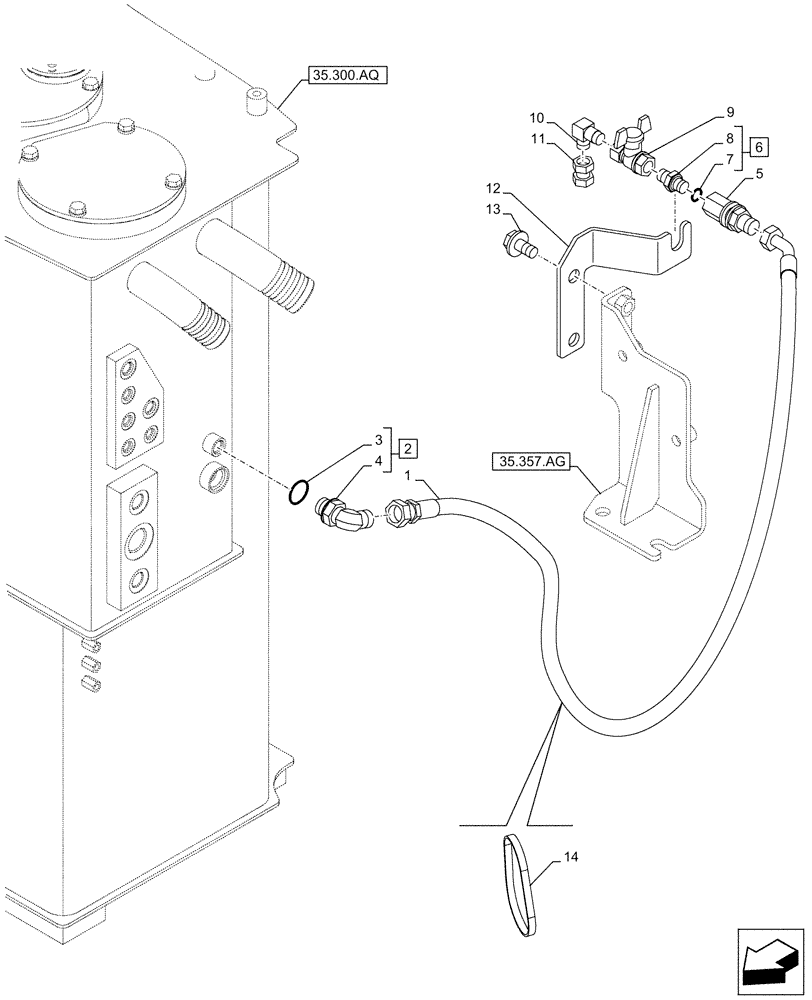 35.300.AQ

10
11
9
8
7
6
5
12
13
3
4
2
1
35.357.AG
14