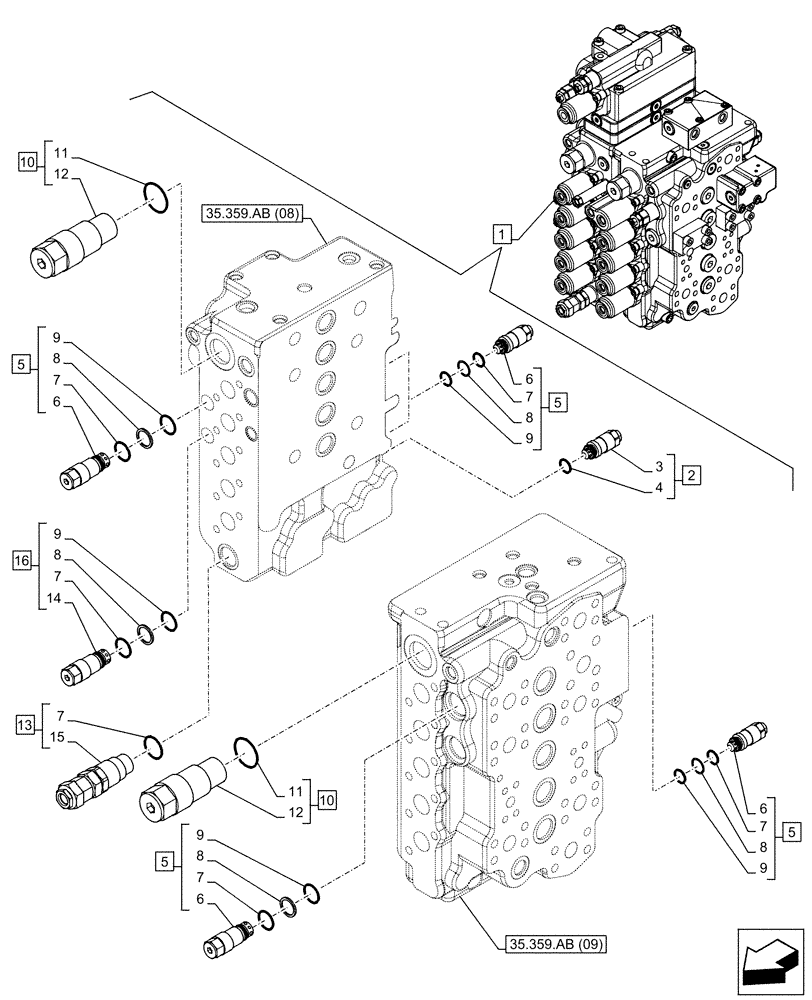 10
11
12
35.359.AB (08)
1
5
9
8
7
6
6
7
8
9
5
3
4
2
16
9
8
7
14
13
7
15
11
12
10
5
9
8
7
6
6
7
8
9
5
35.359.AB (09)