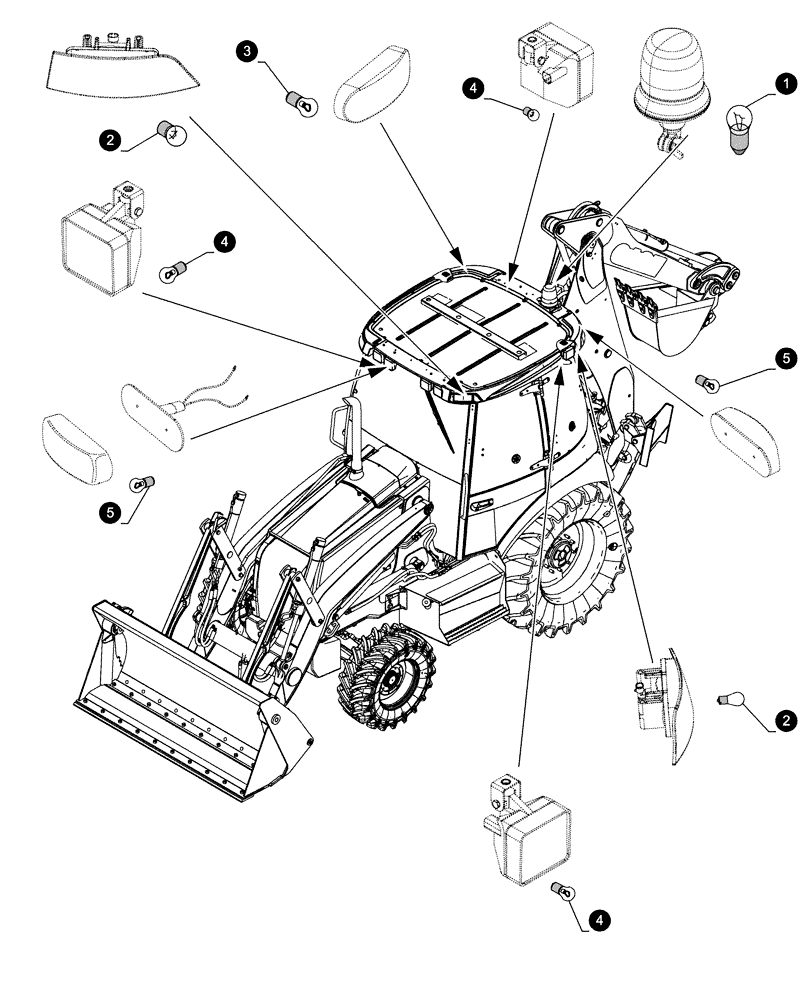 3
4
1
2
4
5
5
2
4