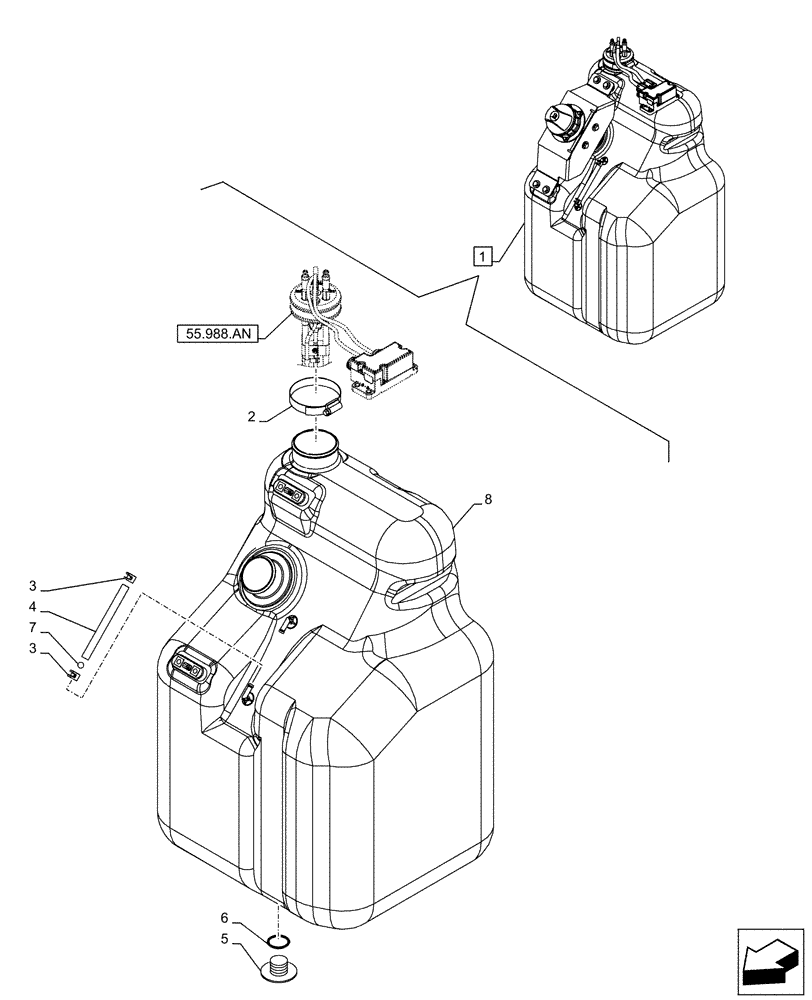 1

55.988.AN

2

8

3

4

7

3

6

5